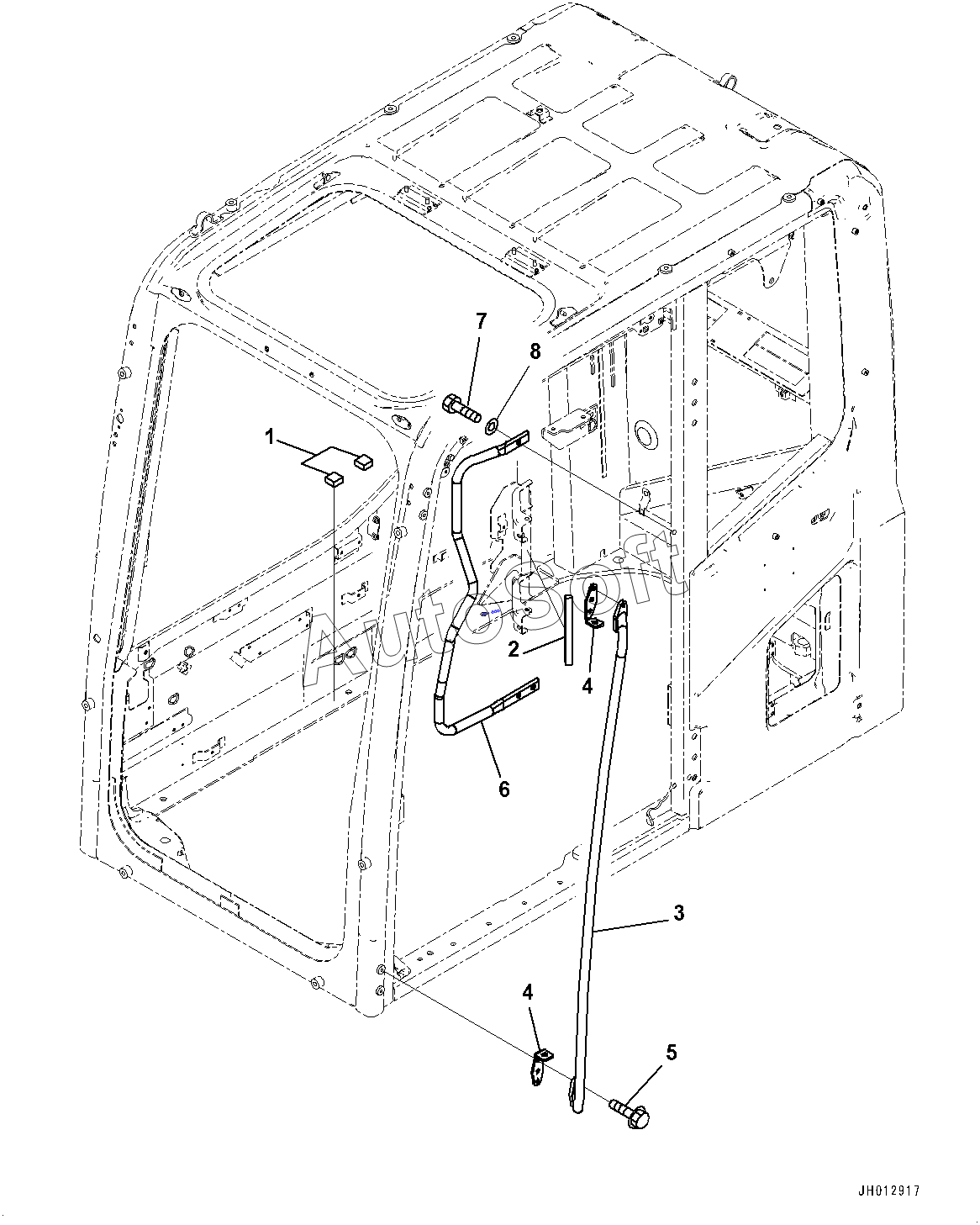 7
8
1
AutoSoft
2
4
6
3
4
5
JH012917