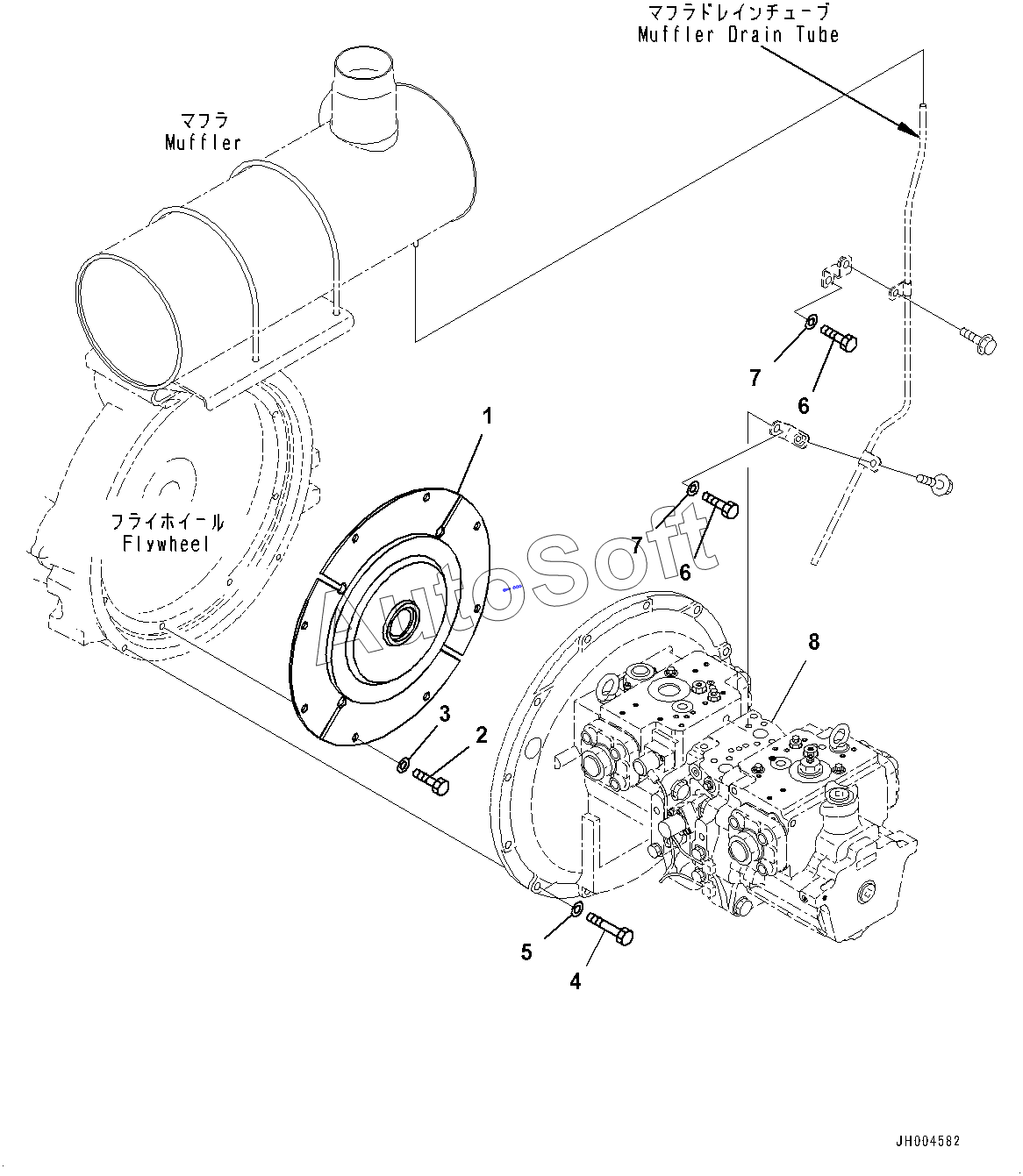 マフラドレインチューブ
Muffler Drain Tube

マフラ
Muffler

7
6
1
フライホイール
Flywheel
7
6
AutoSoft
8
3
2
5
4

JH004582