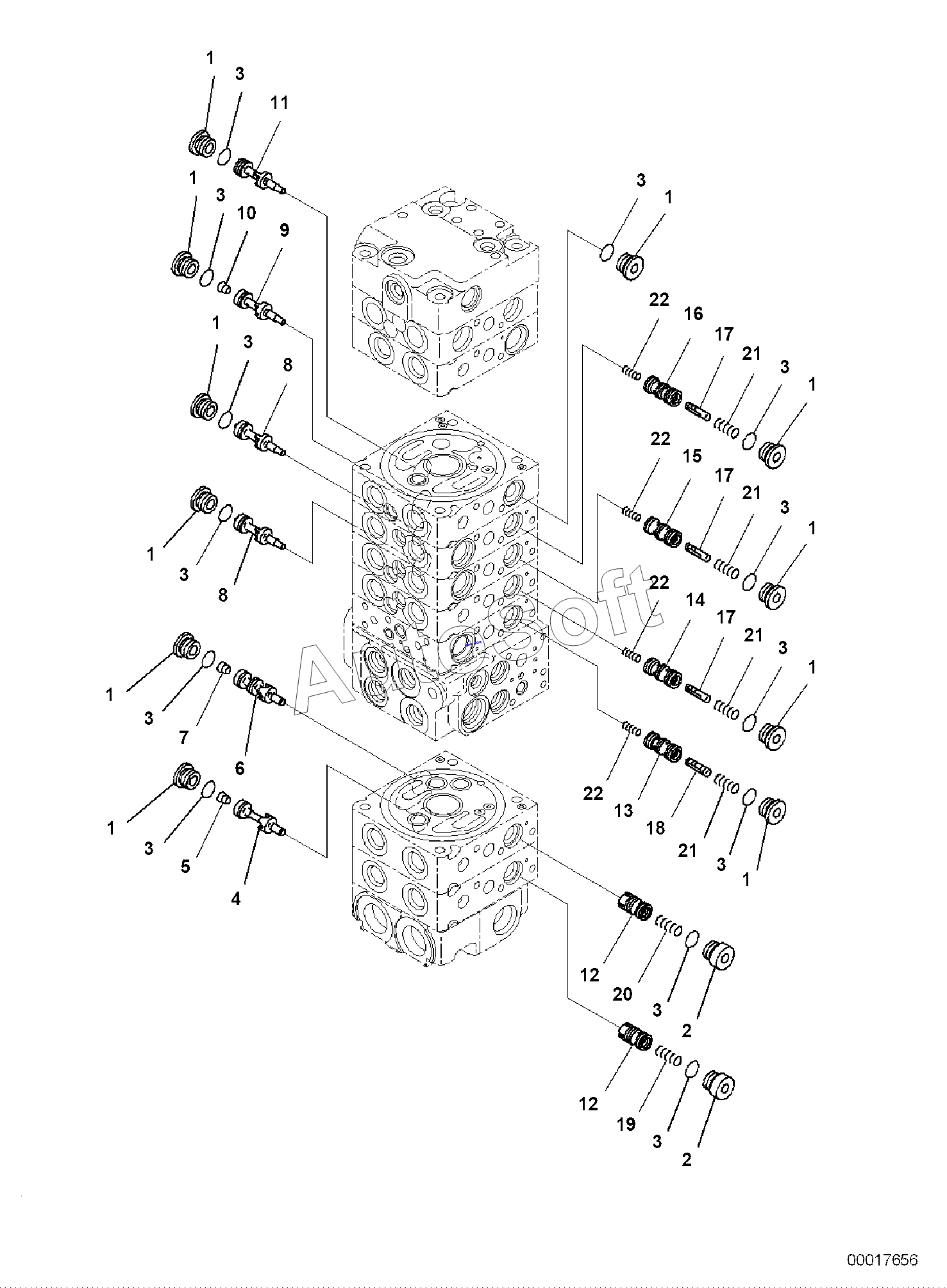 1
3
11
1
3
10
9
1
3
8
1
3
8
1
3
7
6
1
3
5
4
3
1
22
16
17
21
3
1
22
15
17
21
3
1
22
14
17
21
3
1
22
13
18
21
3
1
12
20
3
2
12
19
3
2
AutoSoft
00017656