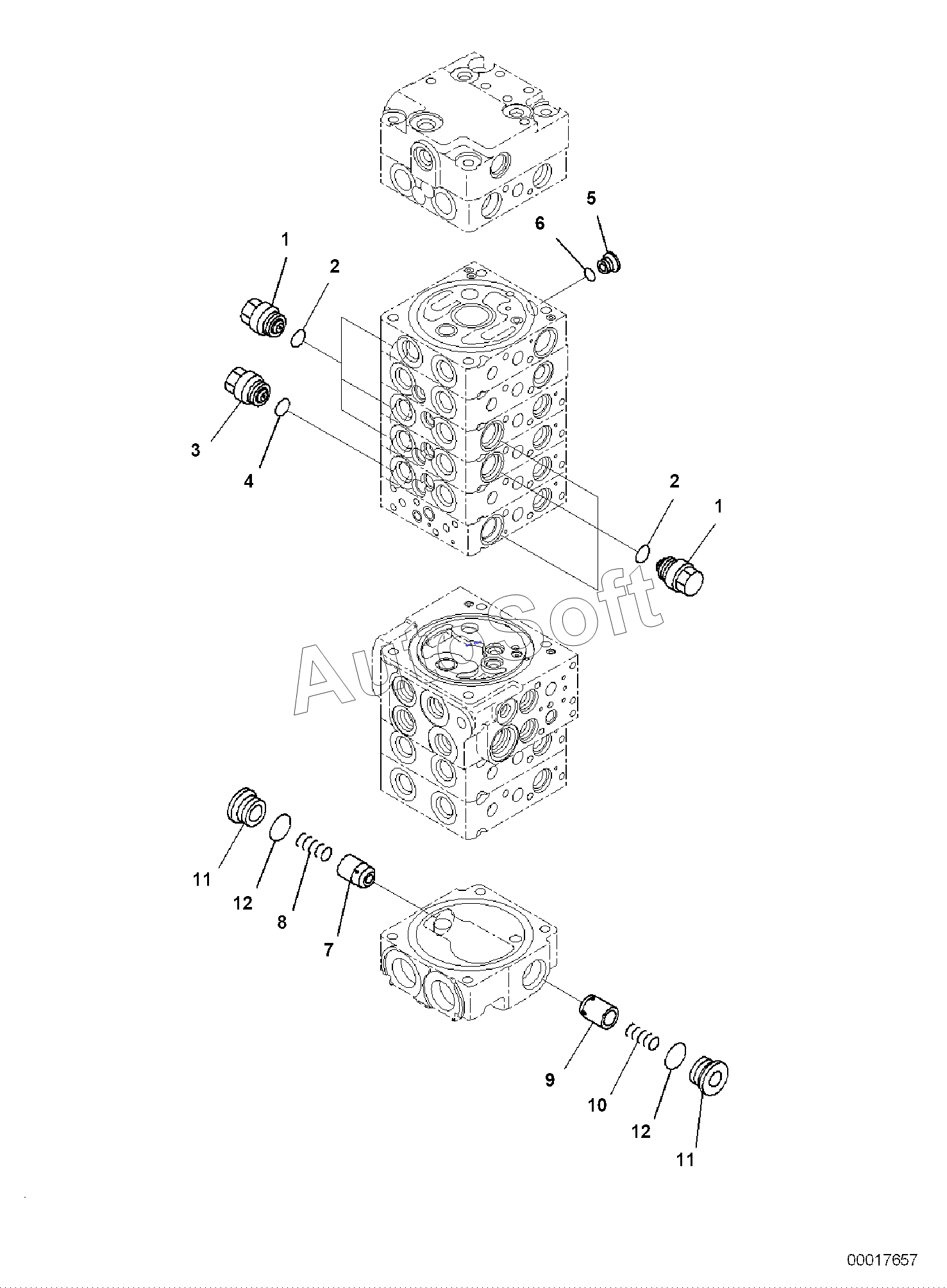 5
6
1
2
3
4
2
1
AutoSoft
11
12
8
7
9
10
12
11
00017657