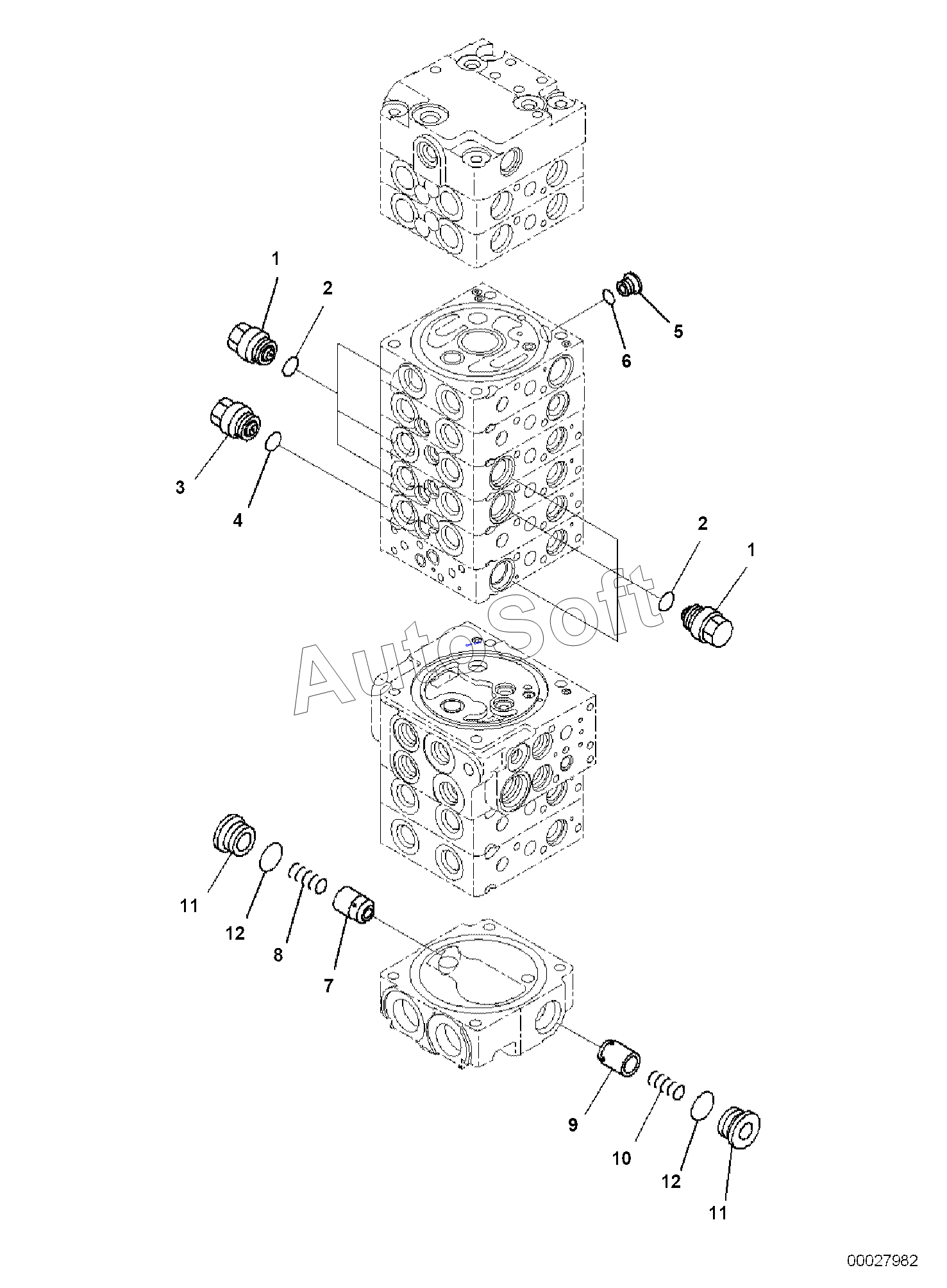 1
2
5
6
3
4
2
1
AutoSoft
11
12
8
7
9
10
12
11
00027982