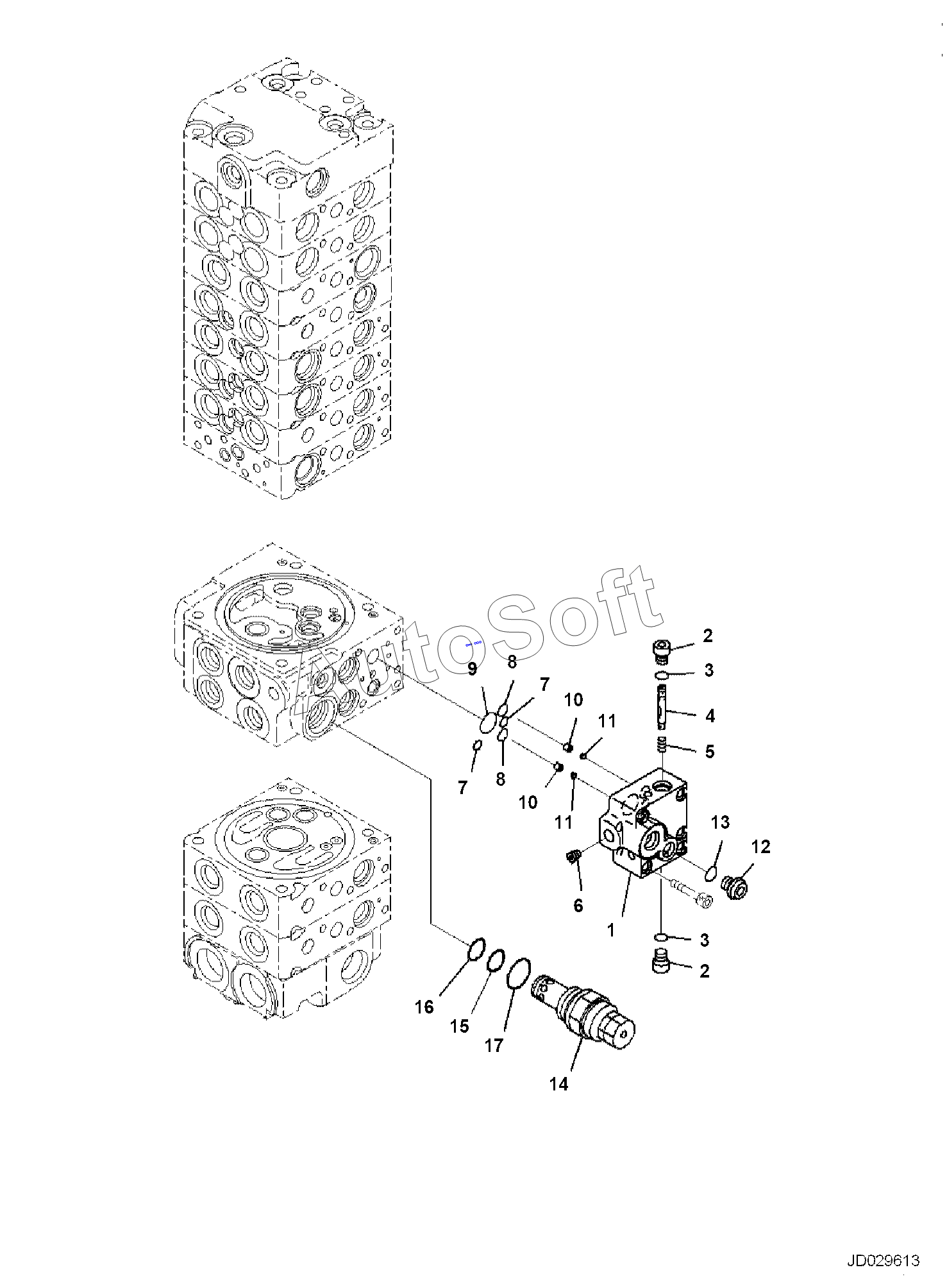 AutoSoft

2
3
9
8
7
10
11
4
5
7
8
10
11
13
12
6
1
3
2
16
15
17
14

JD029613