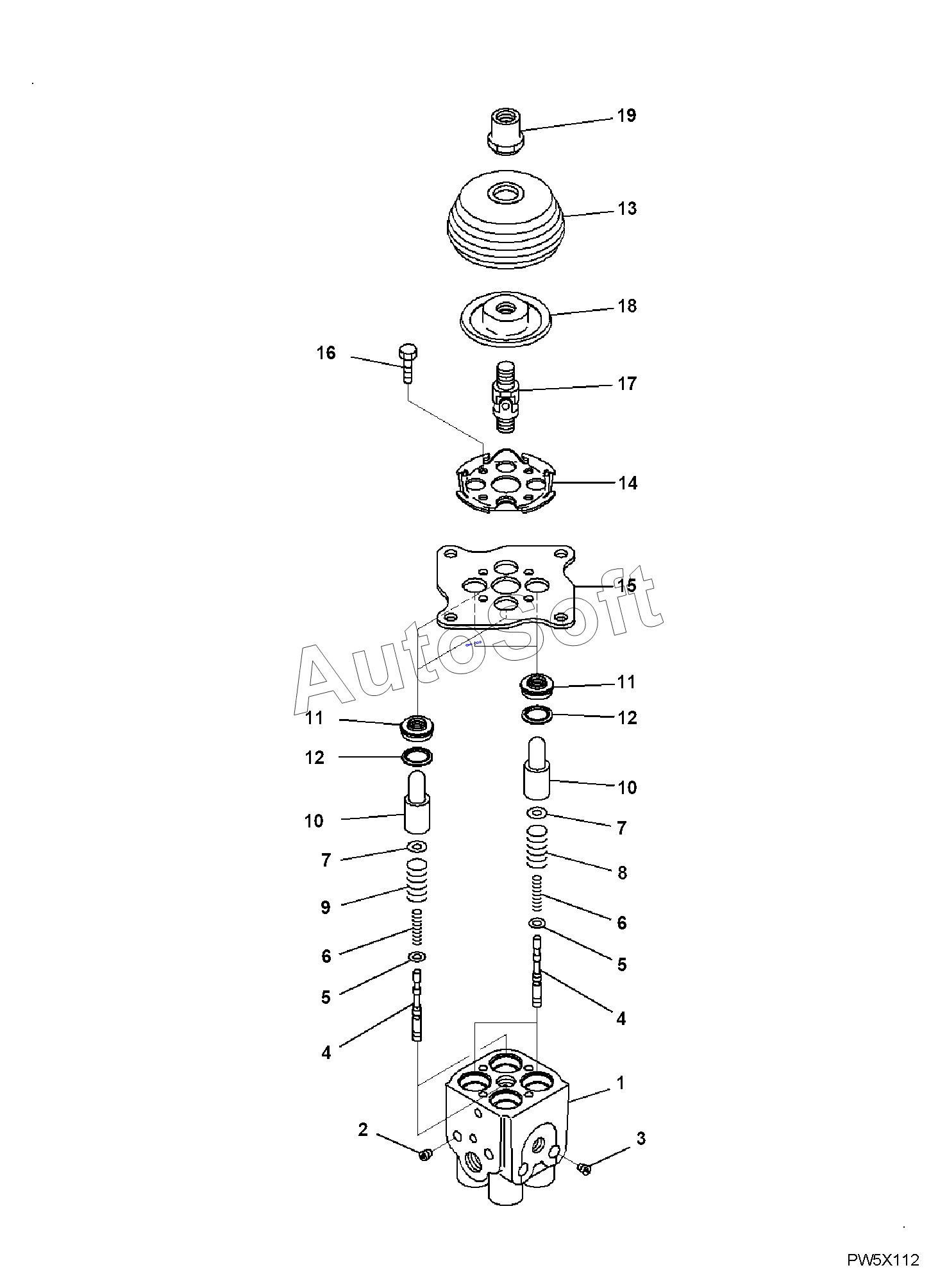 19
13
18
16
17
14
15
AutoSoft
11
11
12
12
10
10
7
7
8
9
6
6
5
5
4
4
1
2
3
PW5X112