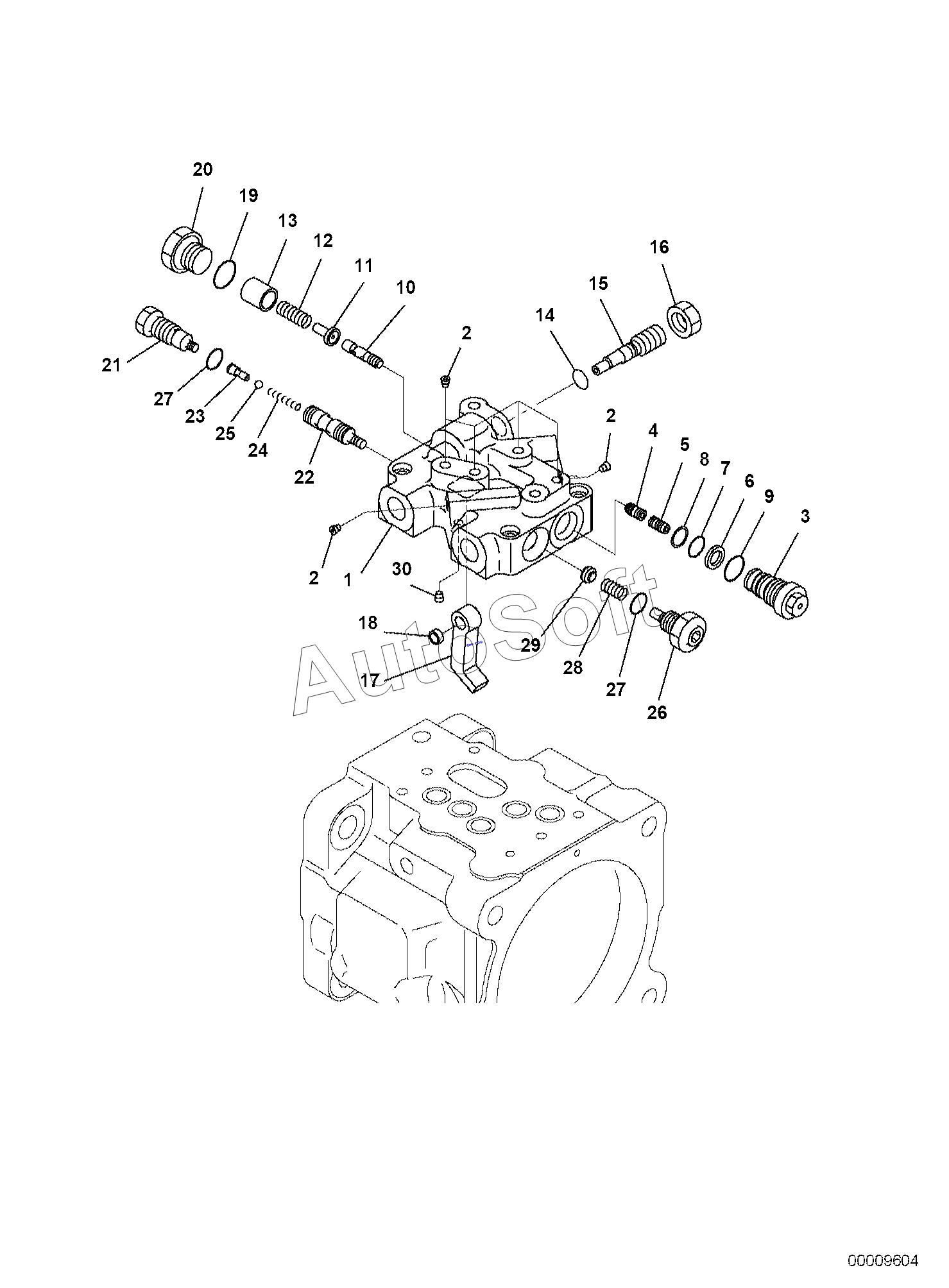 20
19
13
12
11
10
16
15
14
2
21
27
23
25
24
22
2
4
5
8
7
6
9
3
2
1
30
18
17
29
28
27
26
AutoSoft
00009604