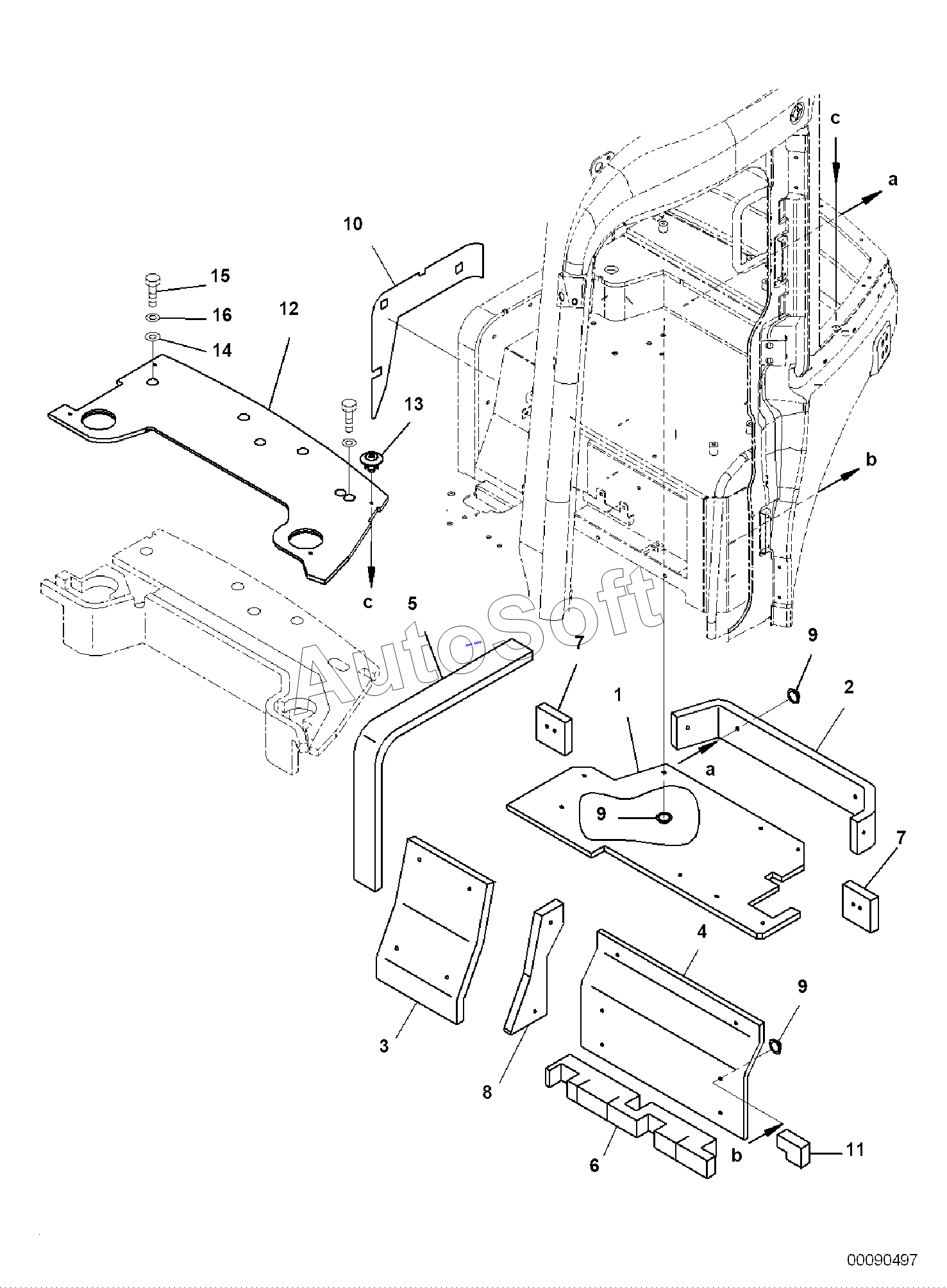 c
a
10
15
16
12
14
13
b
c
5
AutoSoft
7
9
1
2
a
9
7
4
9
3
8
6
b
11
00090497