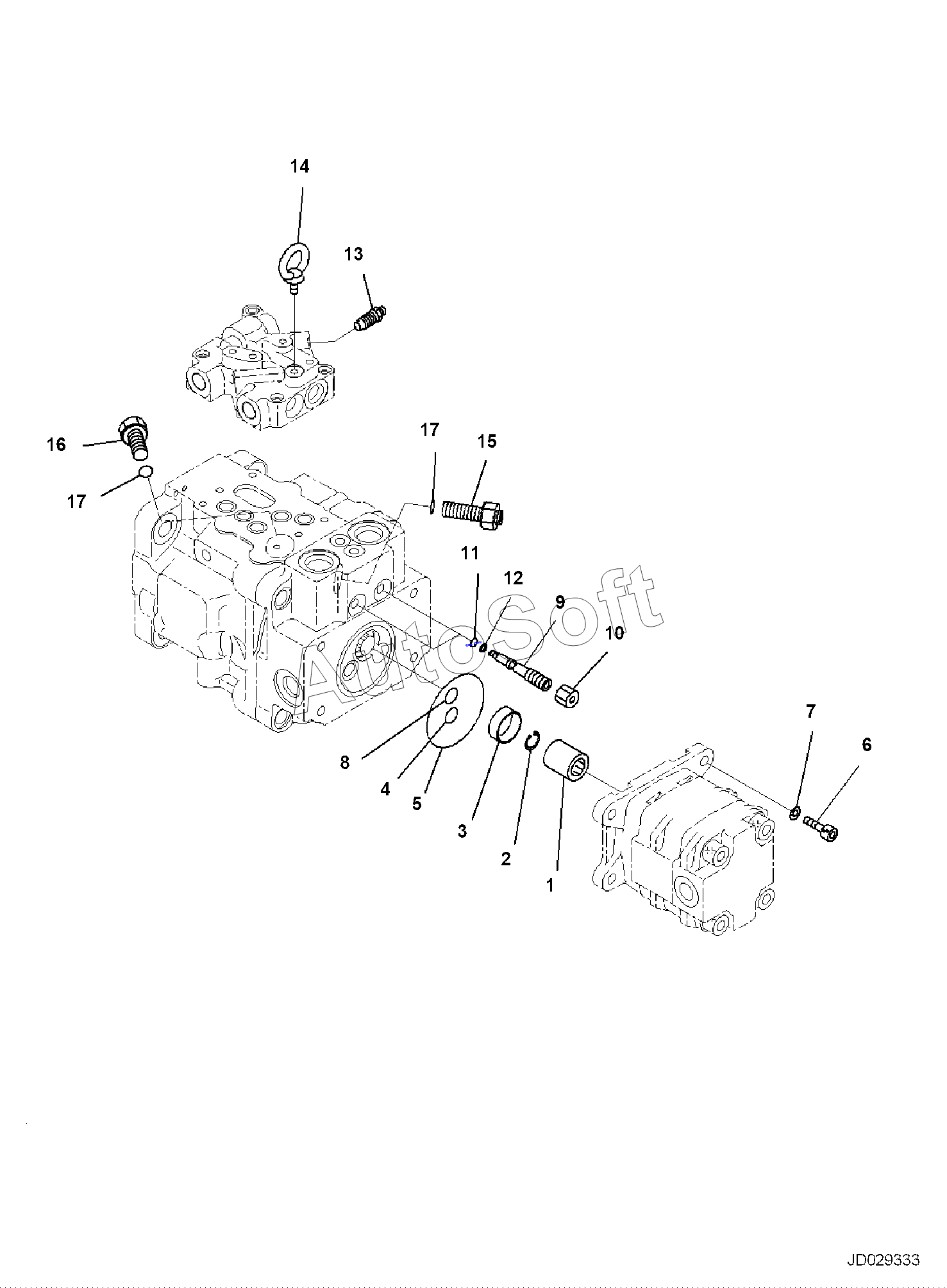 14
13
16
17
17
15
11
12
9
10
AutoSoft
8
4
5
3
2
1
7
6
JD029333