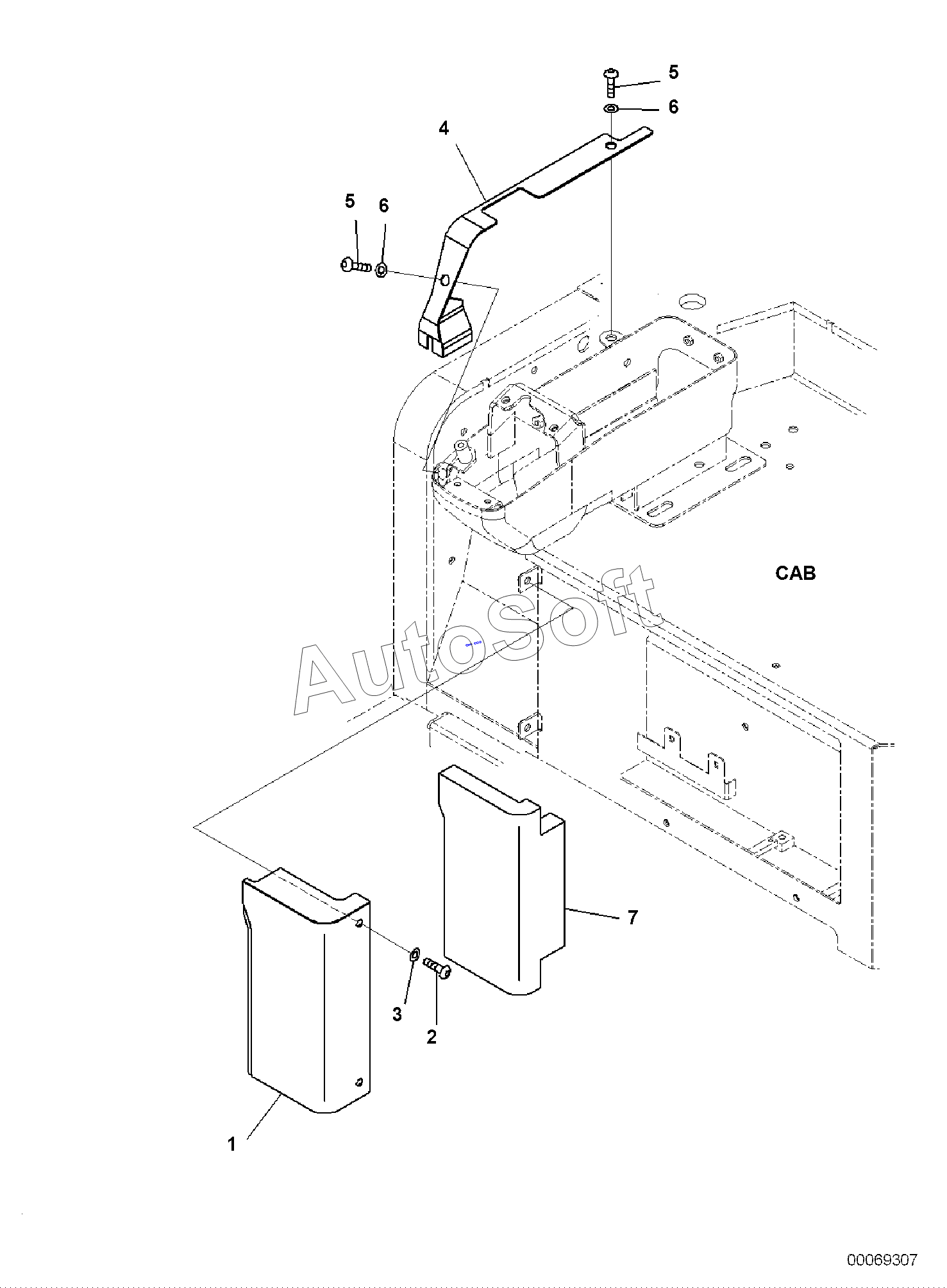 5
6
4
5
6
CAB
AutoSoft
7
3
2
1
00069307