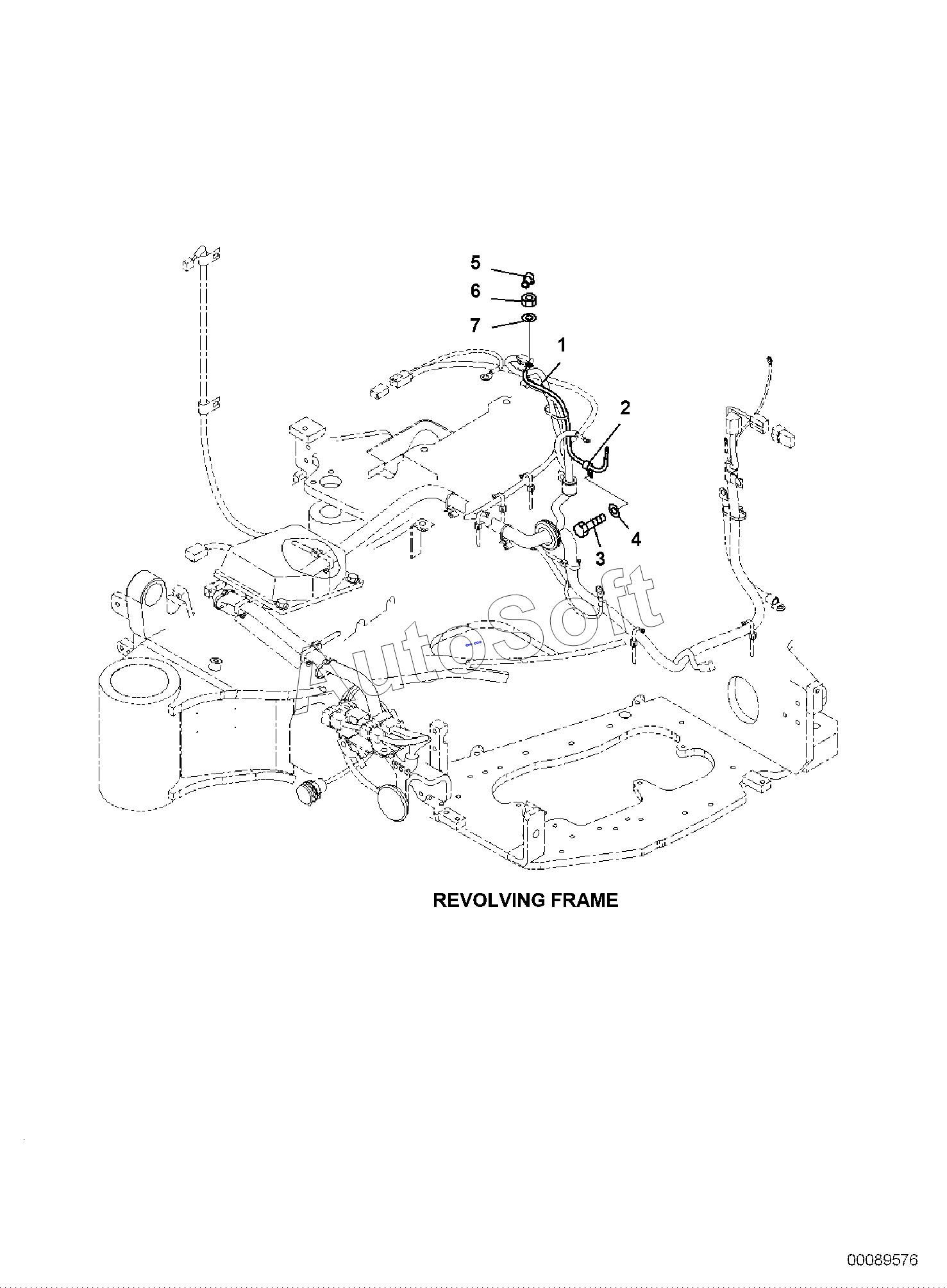 5
6
7
1
2
4
3
AutoSoft

REVOLVING FRAME

00089576