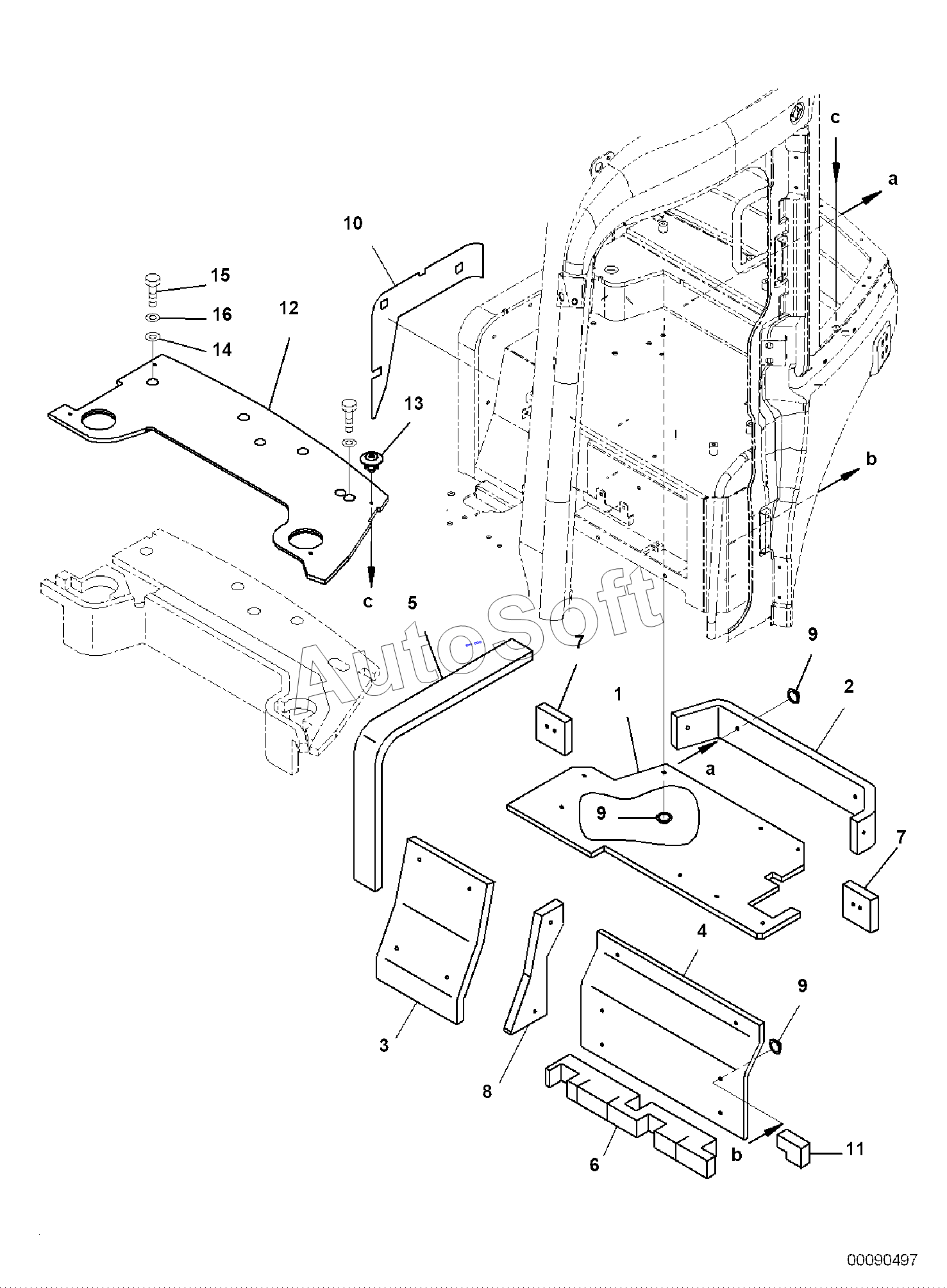 c
a
10
15
16
12
14
13
b
c
5
AutoSoft
7
9
1
2
a
9
7
4
9
3
8
6
b
11
00090497