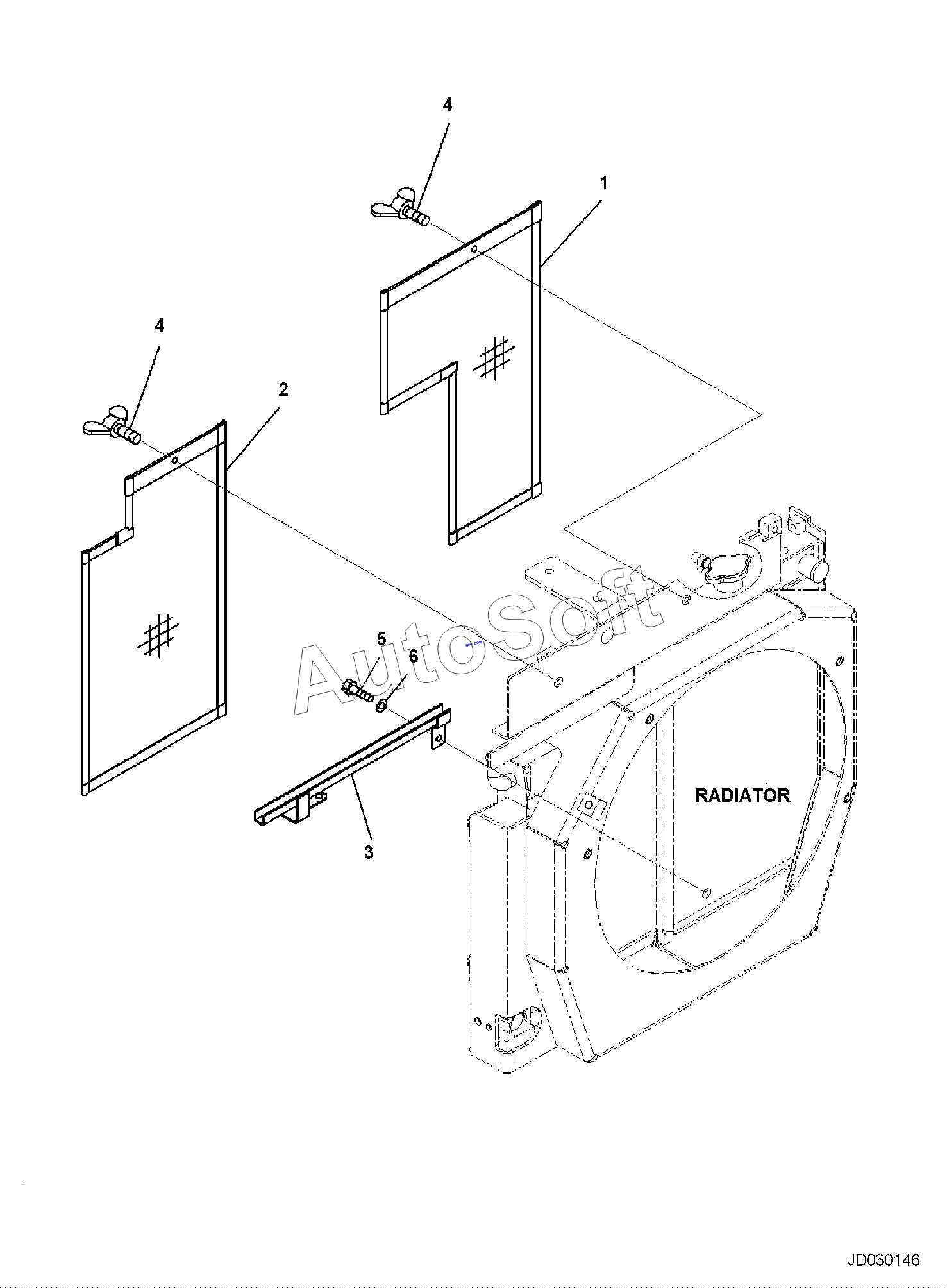 4

1

4

2

AutoSoft

5

6

RADIATOR

3

JD030146