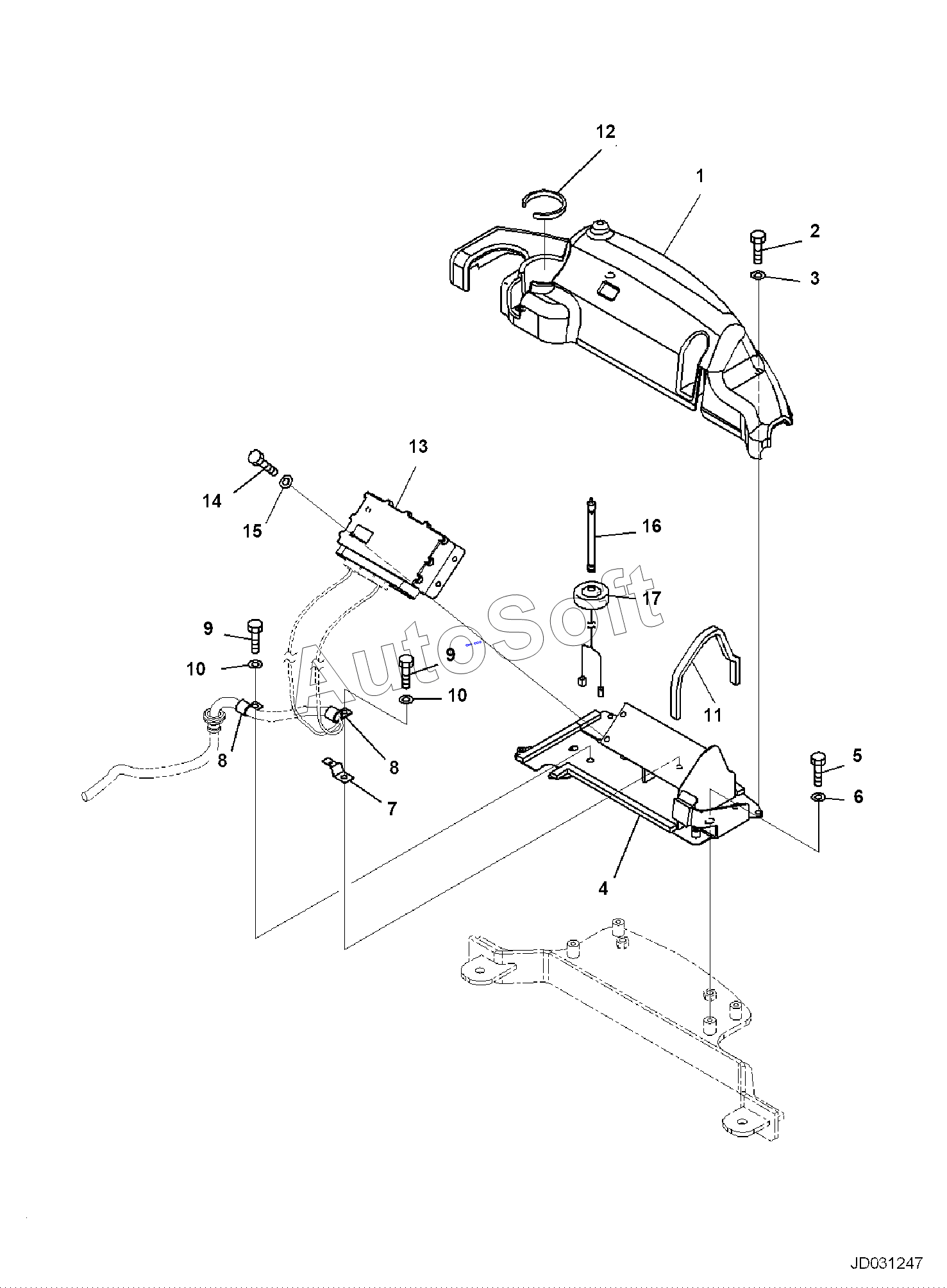 12
1
2
3
13
14
15
16
17
AutoSoft
9
10
9
10
11
8
8
7
5
6
4
JD031247