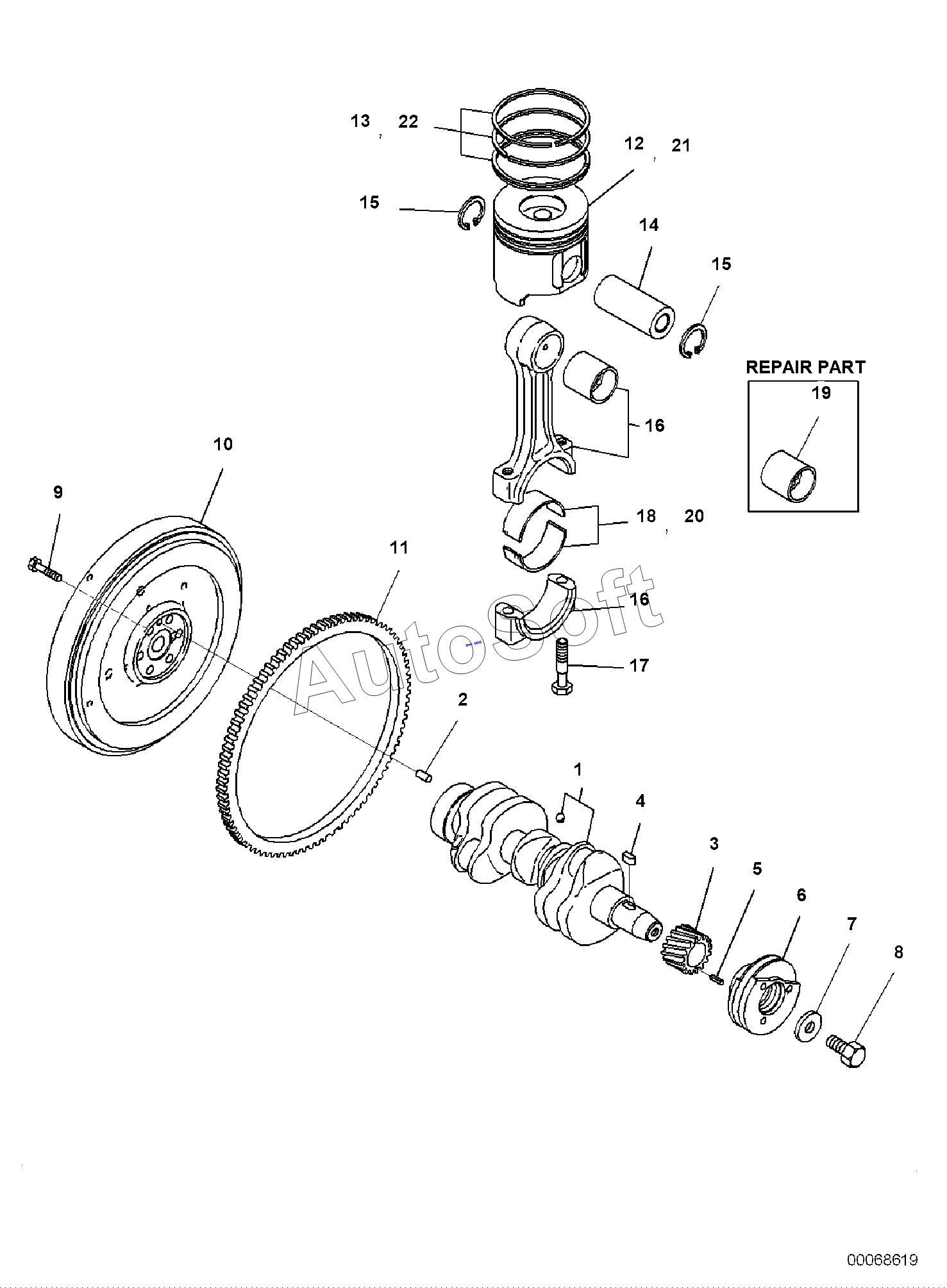 13 , 22

12 , 21

15

14

15

REPAIR PART

19

16

10

9

18 , 20

11

16

AutoSoft

17

2

1

4

3

5

6

7

8

00068619