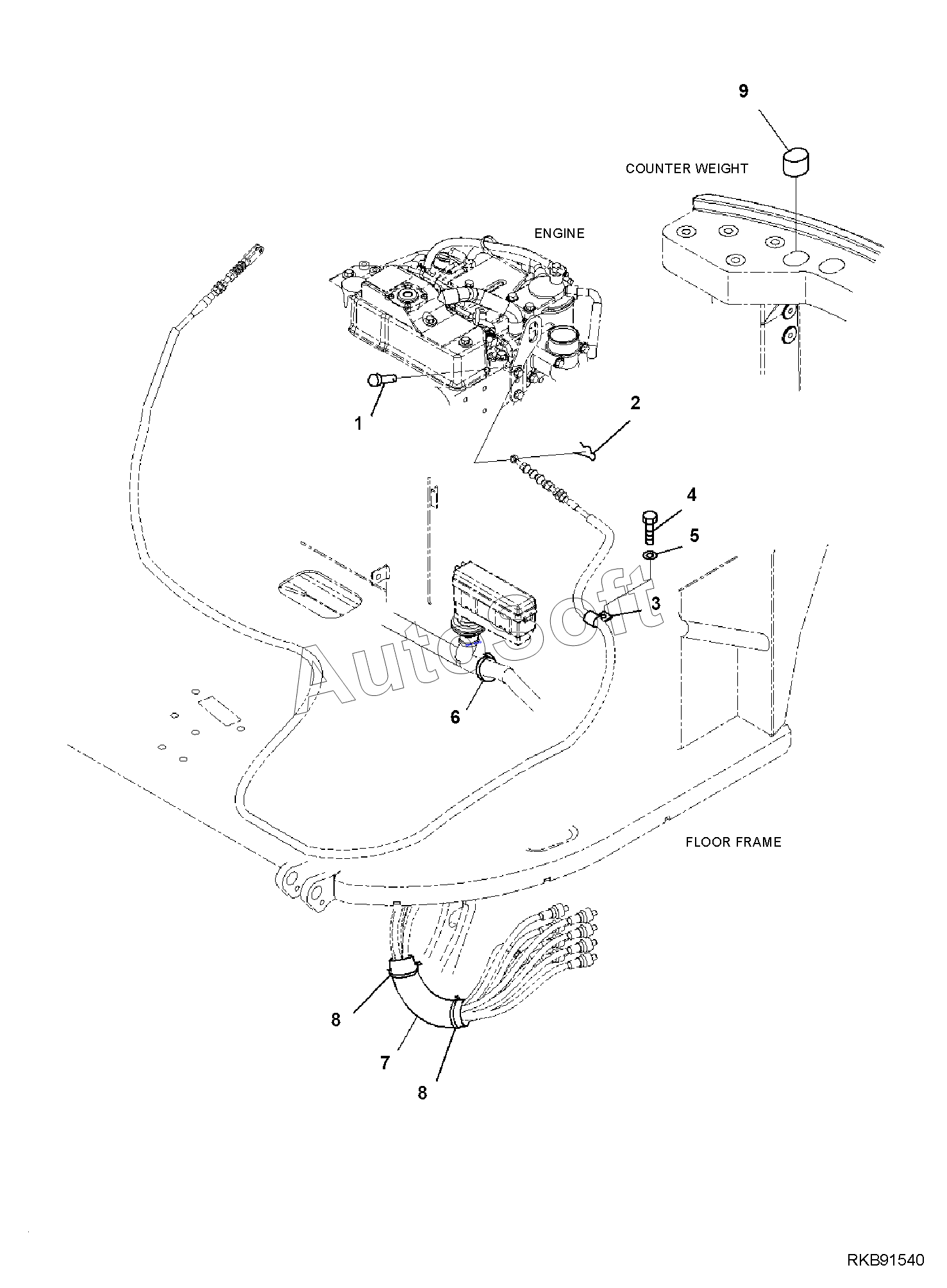 9

COUNTER WEIGHT

ENGINE

1

2

4

5

3

AutoSoft

6

FLOOR FRAME

8

7

8

RKB91540