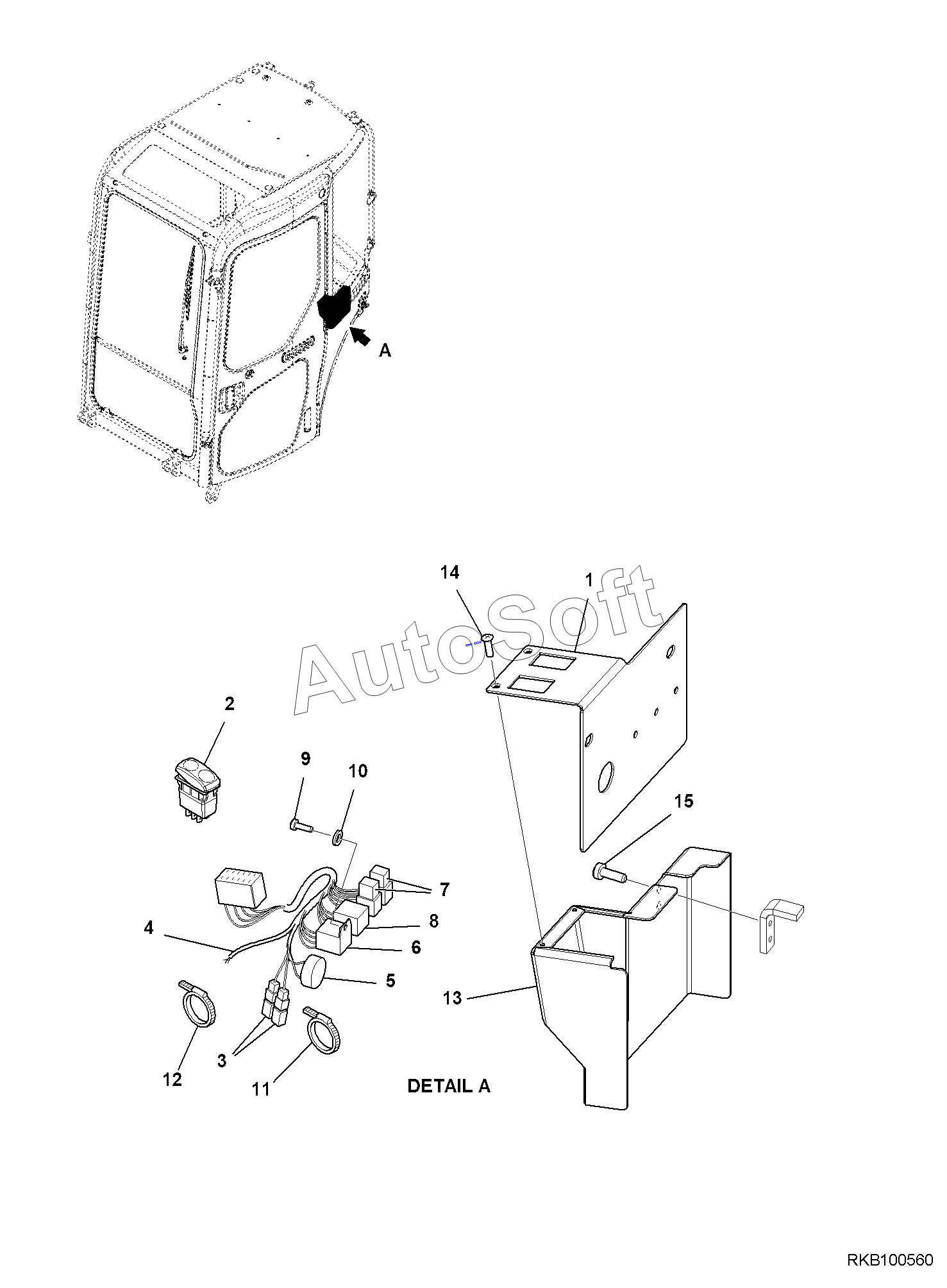 A

AutoSoft

14
1
2
9
10
15
7
8
4
6
5
13
12
3
11
DETAIL A

RKB100560