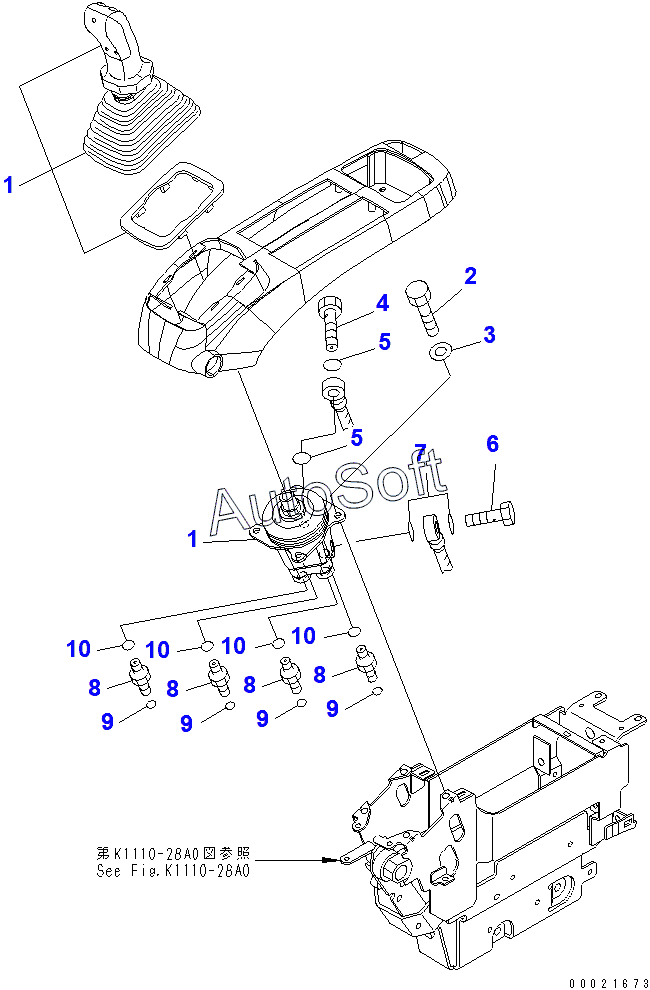 1
2
4
5
3
5
7
6
AutoSoft
1
10
10
10
10
8
8
8
8
9
9
9
9
第K1110-28A0図参照
See Fig.K1110-28A0
00021673