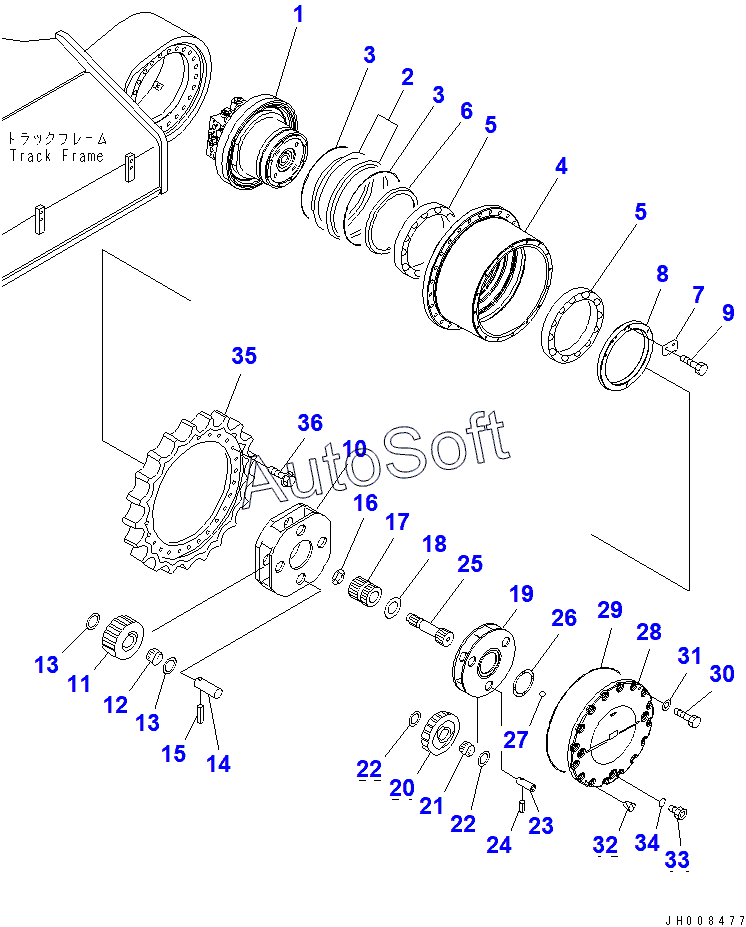 トラックフレーム
Track Frame

1
3
2
3
6
5
4
5
8
7
9
35
36
10
AutoSoft
16
17
18
25
19
26
29
28
31
30
13
11
12
13
15
14
22
20
21
22
24
23
27
32
34
33

JH008477