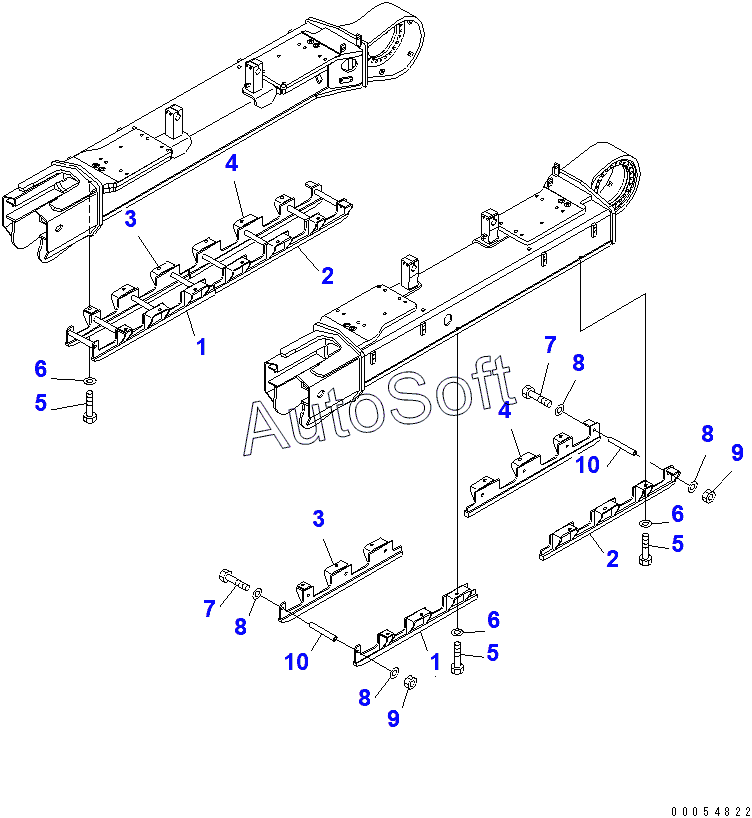 4
3
2
1
6
5
AutoSoft
7
8
4
10
8
9
6
5
2
3
7
8
10
6
5
1
8
9
00054822