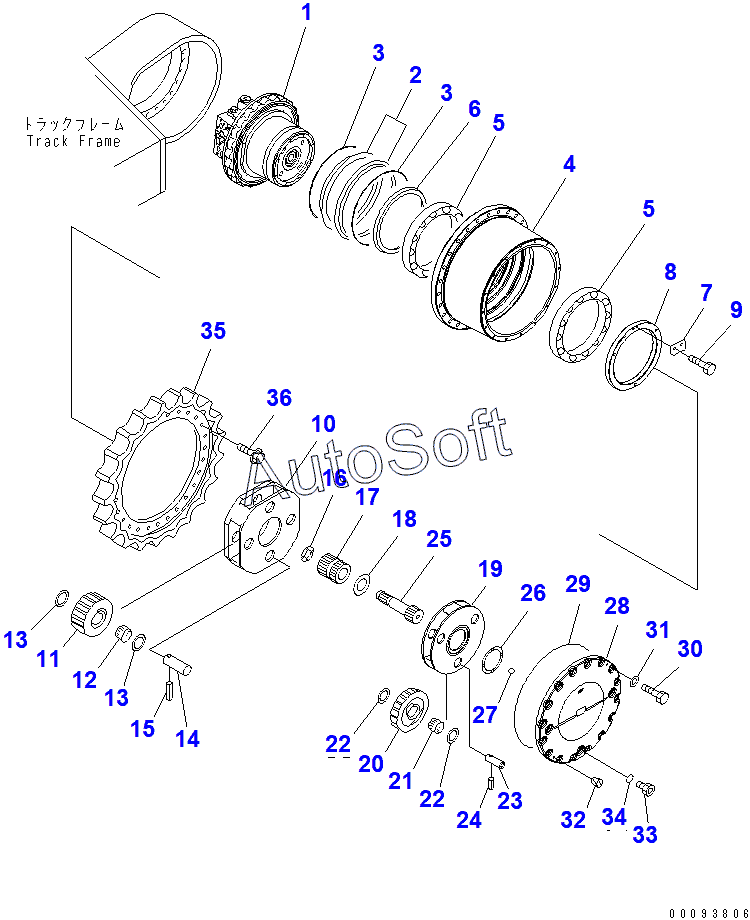 トラックフレーム
Track Frame

1
3
2
3
6
5
4
5
8
7
9
35
36
10
AutoSoft
16
17
18
25
19
26
29
28
31
30
13
11
12
13
15
14
22
20
21
22
24
23
27
32
34
33

00093806