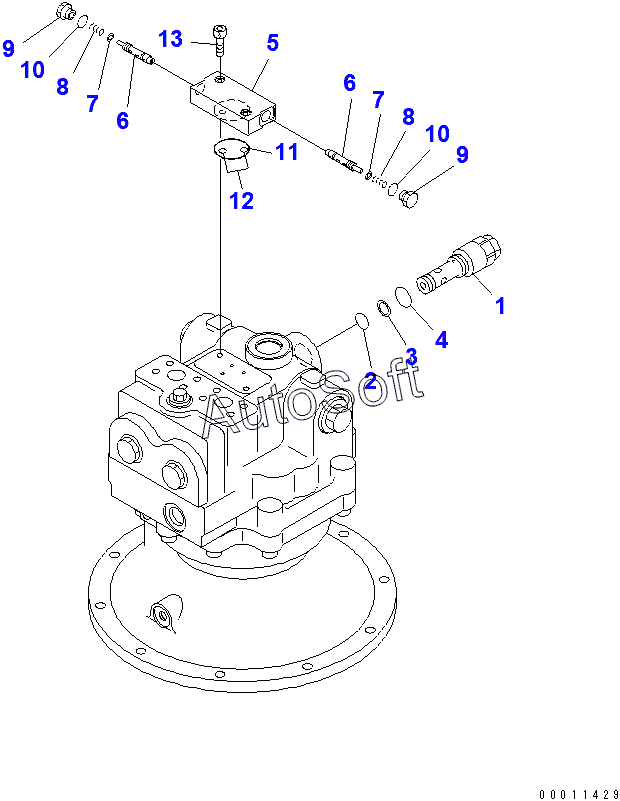 9
10
8
7
6
13
5
6
7
8
10
9
11
12
1
4
3
2
AutoSoft
00011429