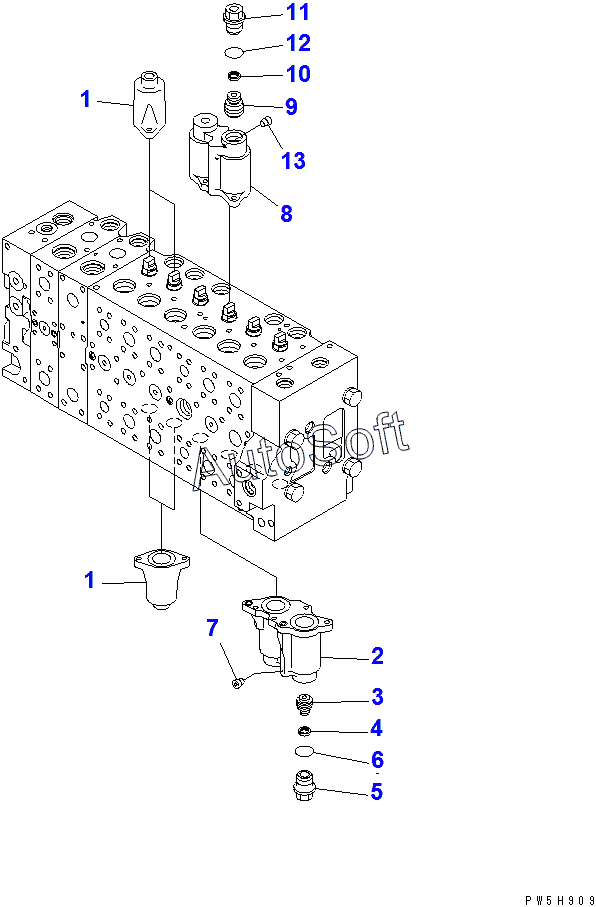 11
12
10
1
9
13
8
AutoSoft
1
7
2
3
4
6
5
PW5H909