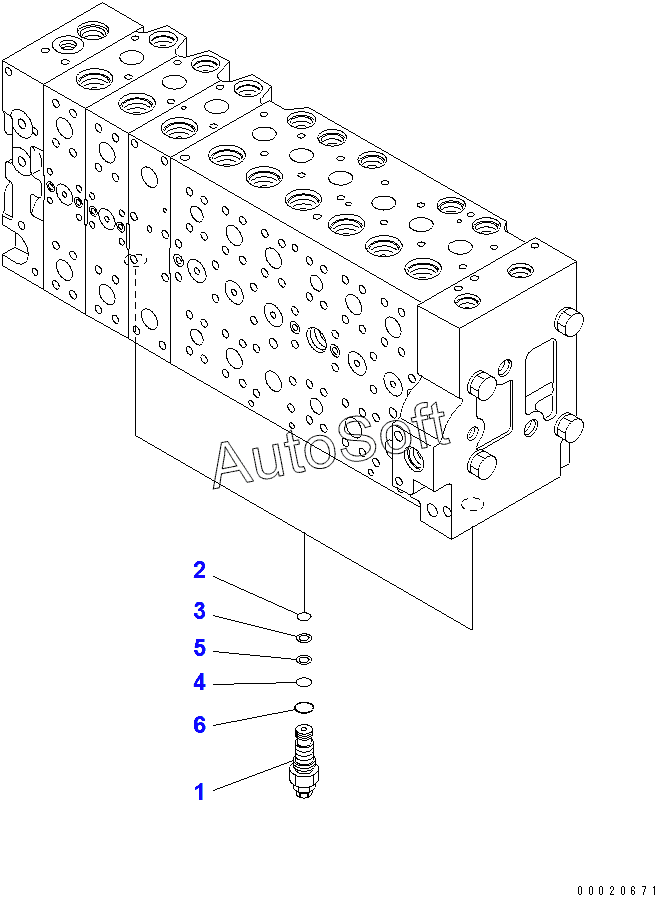 AutoSoft

2

3

5

4

6

1

00020671