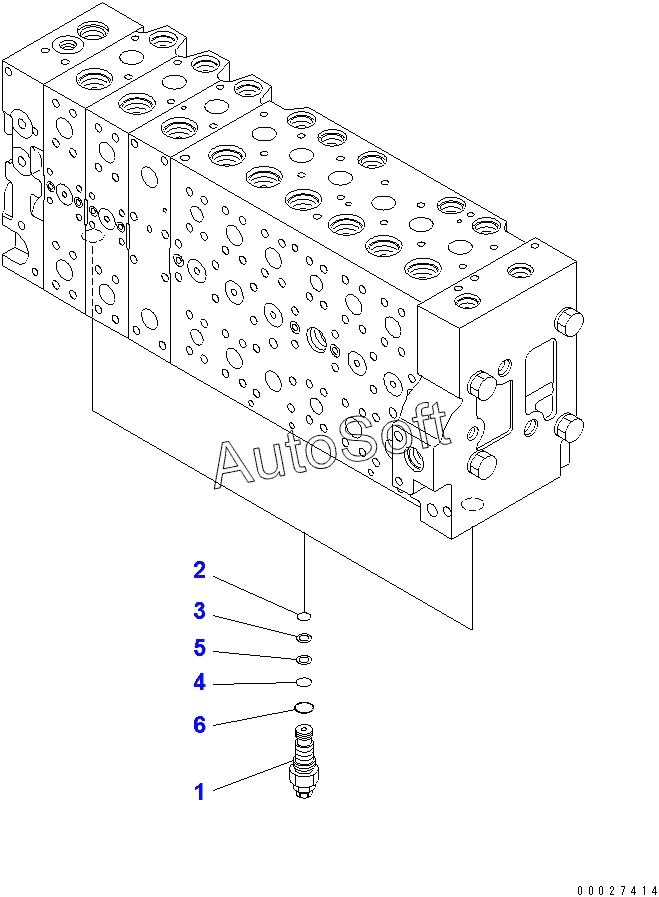 AutoSoft
2
3
5
4
6
1
00027414