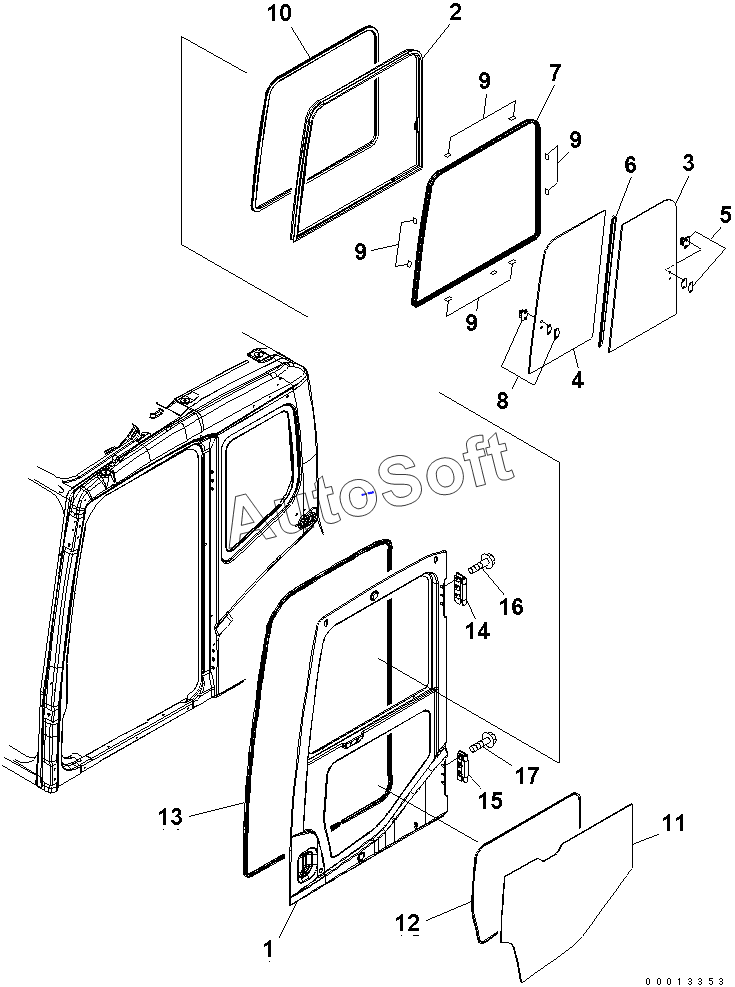 10
2
9
7
9
6
3
5
9
9
8
4
AutoSoft
16
14
17
15
13
11
12
1
00013353