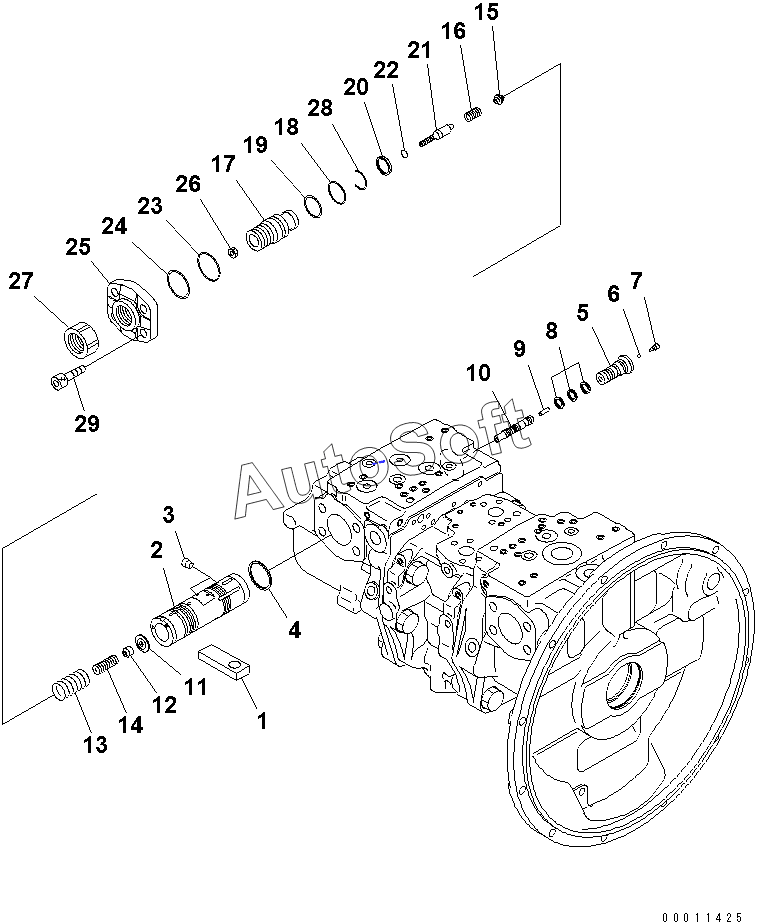 15
16
21
22
20
28
18
19
17
26
23
24
25
27
29
7
6
5
8
9
10
AutoSoft
3
2
4
11
12
14
13
1
00011425