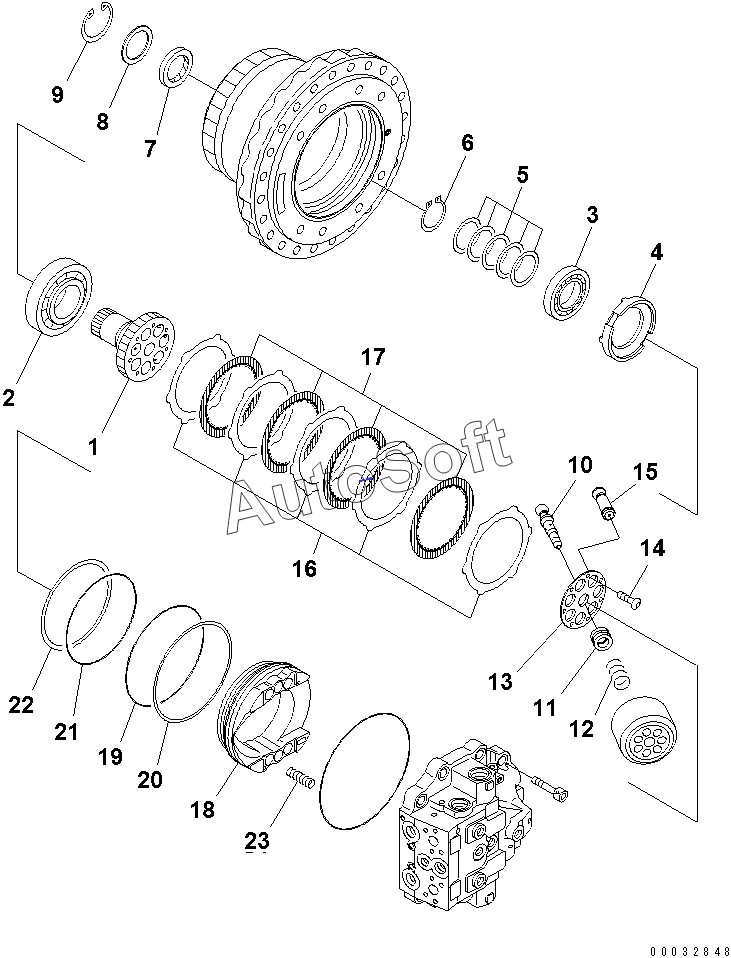 9
8
7
6
5
3
4
2
1
17
AutoSoft
10
15
14
16
13
11
12
22
21
19
20
18
23
00032848