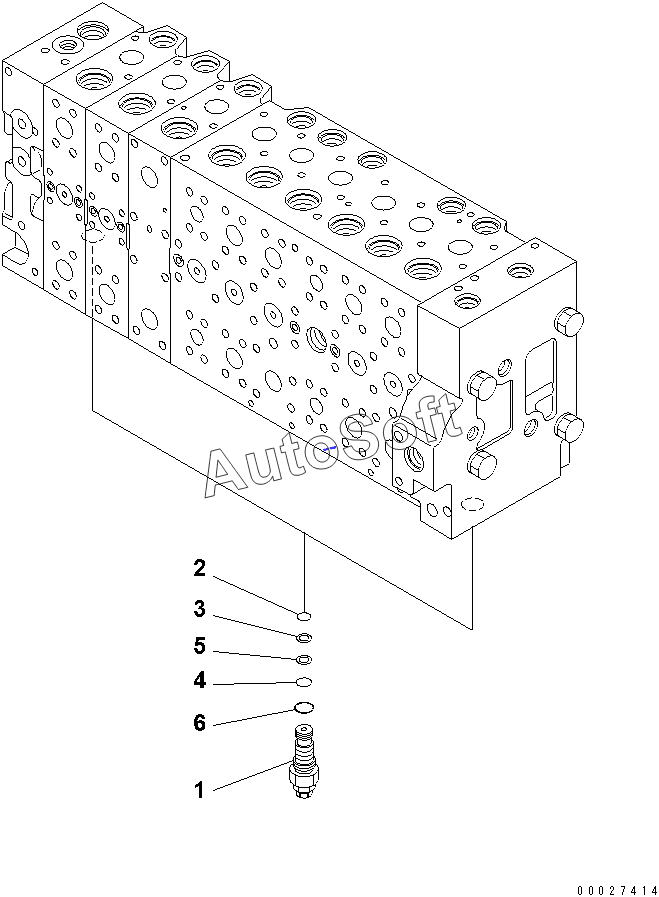 AutoSoft

2
3
5
4
6
1

00027414