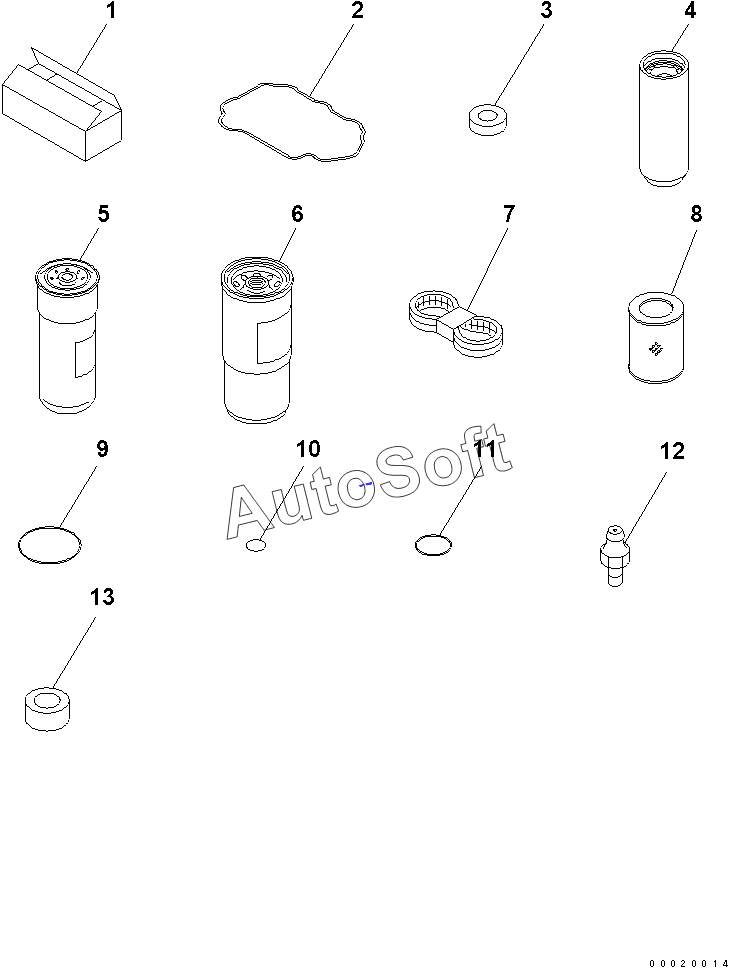 1
2
3
4
5
6
7
8
9
10
11
12
13
AutoSoft
00020014