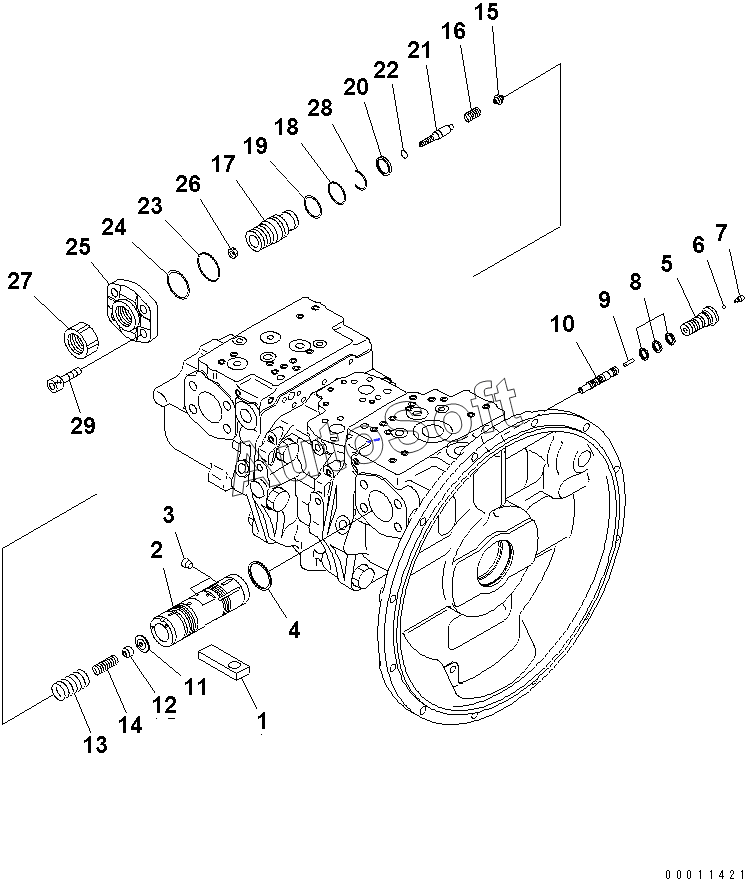 15
16
21
22
20
28
18
19
17
26
23
24
25
27
29
7
6
5
8
9
10
EuroSoft
3
2
4
11
12
14
13
1
00011421