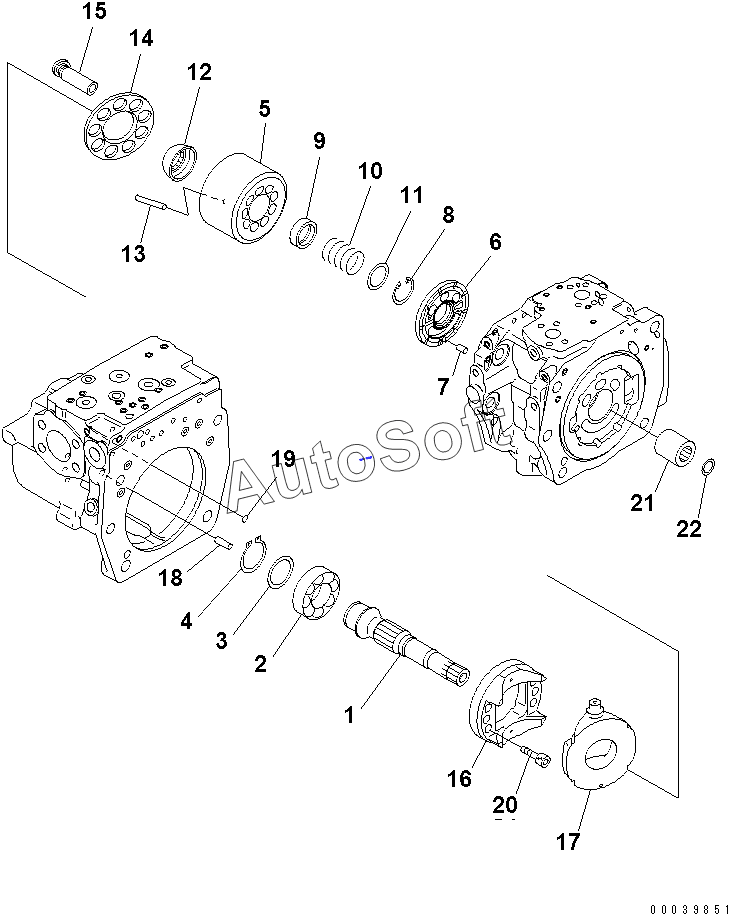 15
14
12
5
9
10
11
8
6
13
7
AutoSoft
19
21
22
18
4
3
2
1
16
20
17
00039851