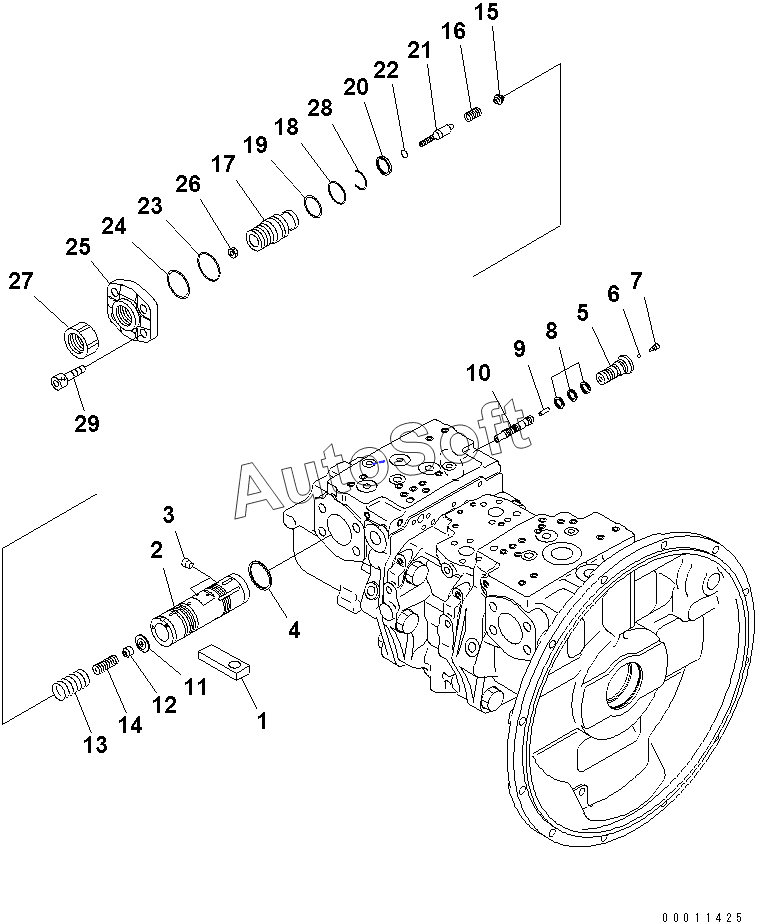 15
16
21
22
20
28
18
19
17
26
23
24
25
27
29
7
6
5
8
9
10
AutoSoft
3
2
4
11
12
14
13
1
00011425