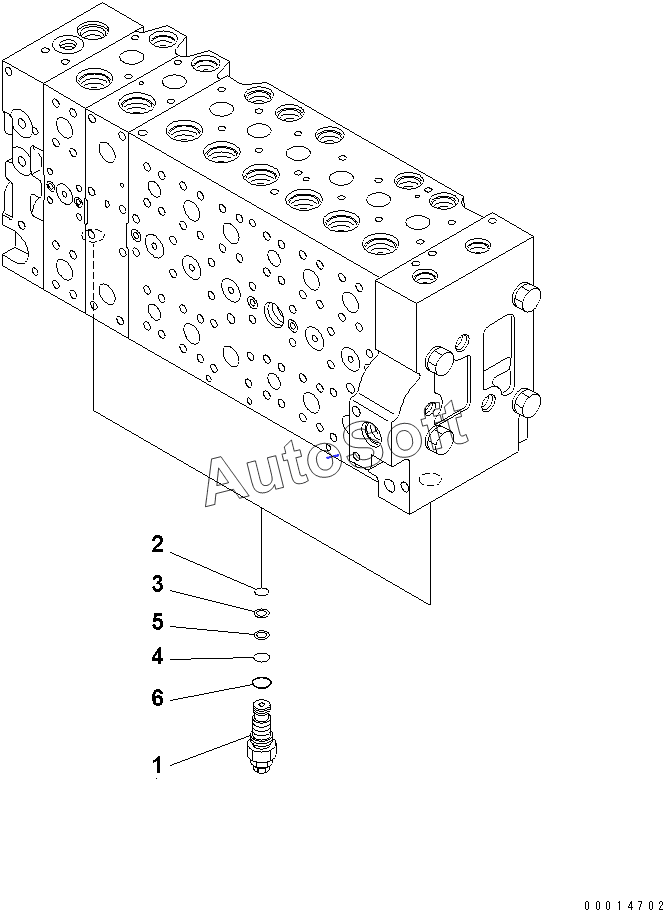 AutoSoft

2
3
5
4
6
1

00014702