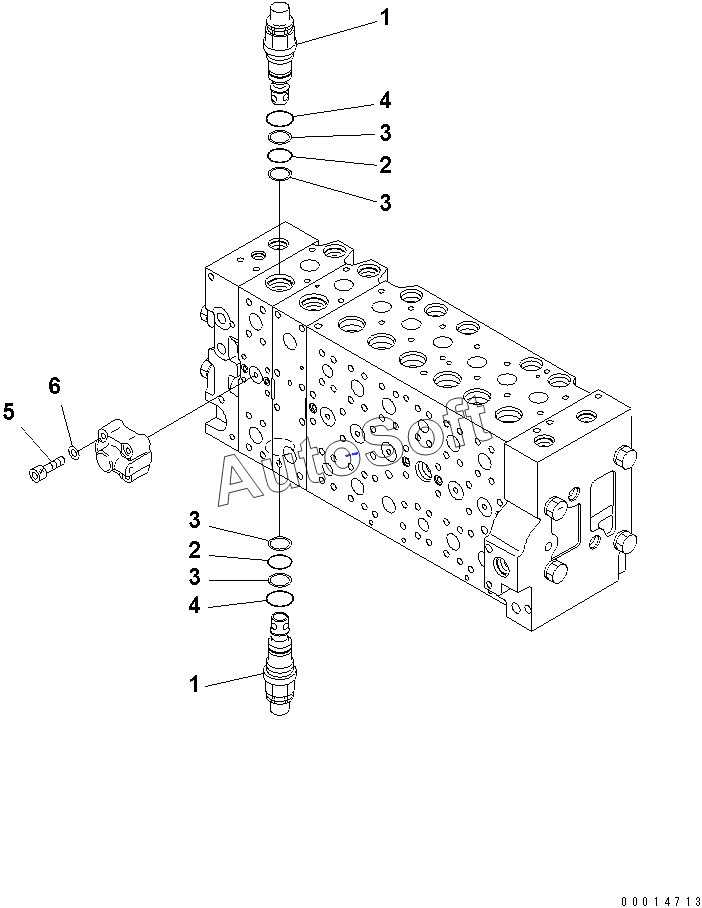 1
4
3
2
3
6
5
AutoSoft
3
2
3
4
1
00014713