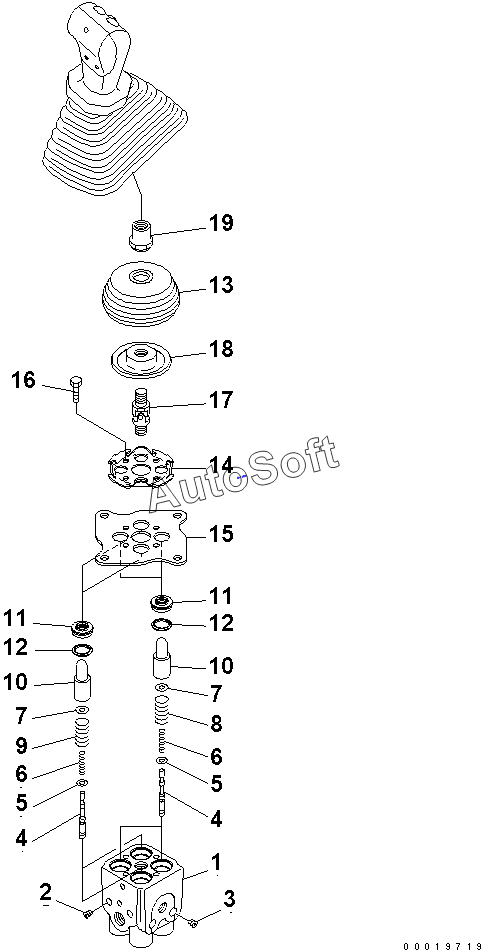 19
13
18
16
17
14
AutoSoft
15
11
11
12
12
10
10
7
7
8
9
6
6
5
5
4
4
1
2
3
00019719