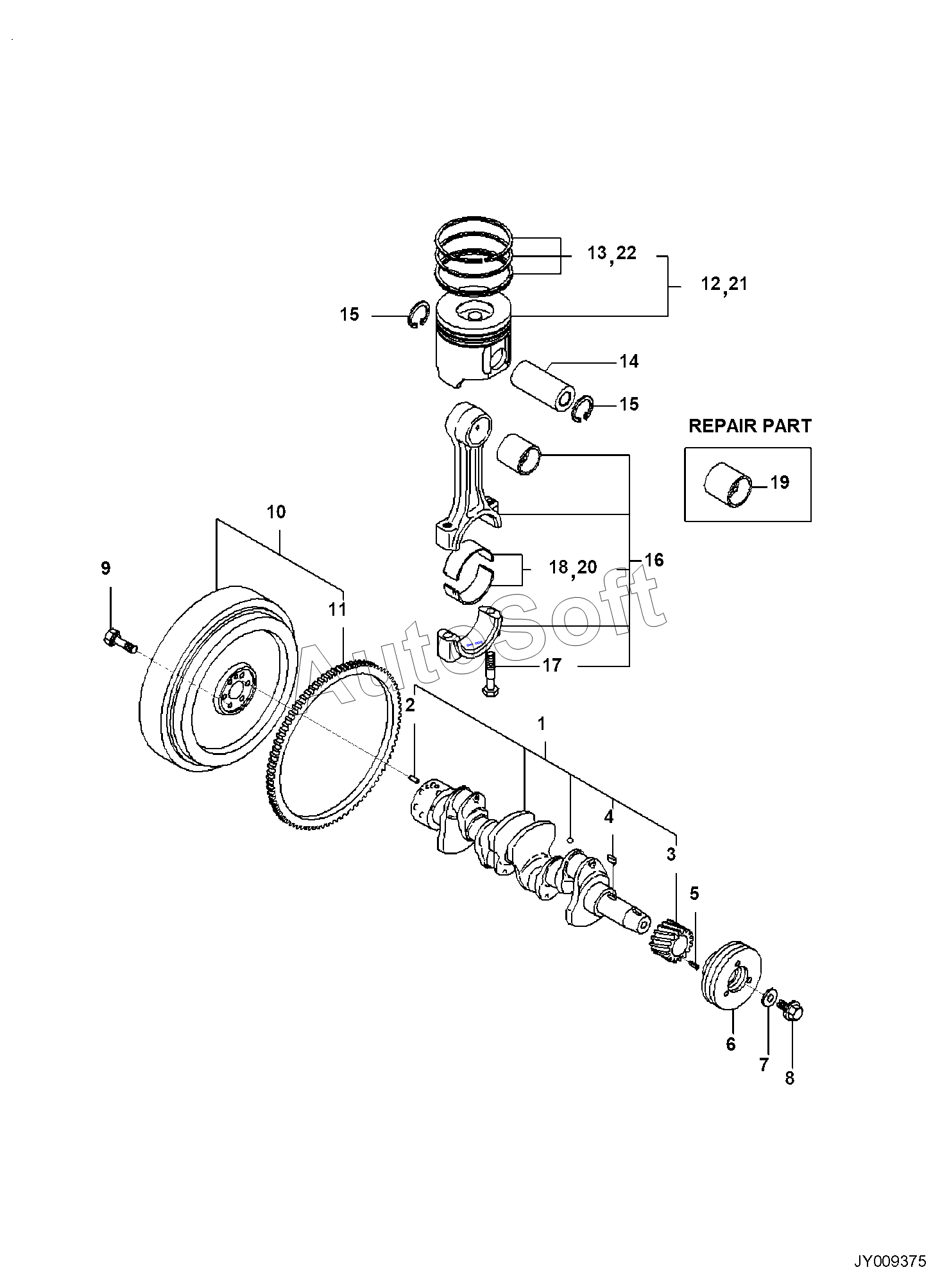 13,22

12,21

15

14

15

REPAIR PART

19

10

9

18,20

16

11

AutoSoft

17

2

1

4

3

5

6

7

8

JY009375