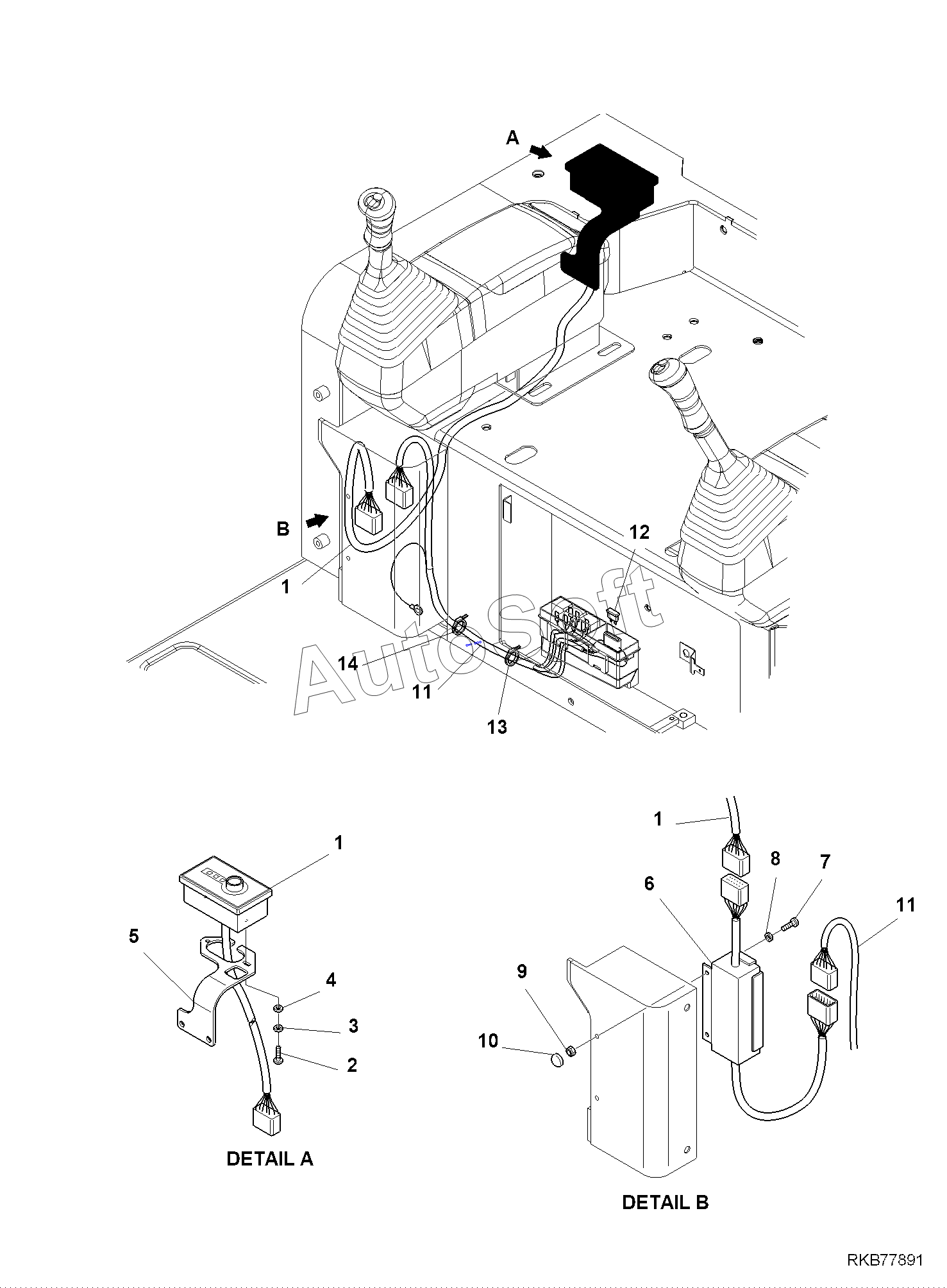 A

B

12

1

14

11

13

AutoSoft

1

5

4

3

2

DETAIL A

1

8

7

6

11

9

10

DETAIL B

RKB77891