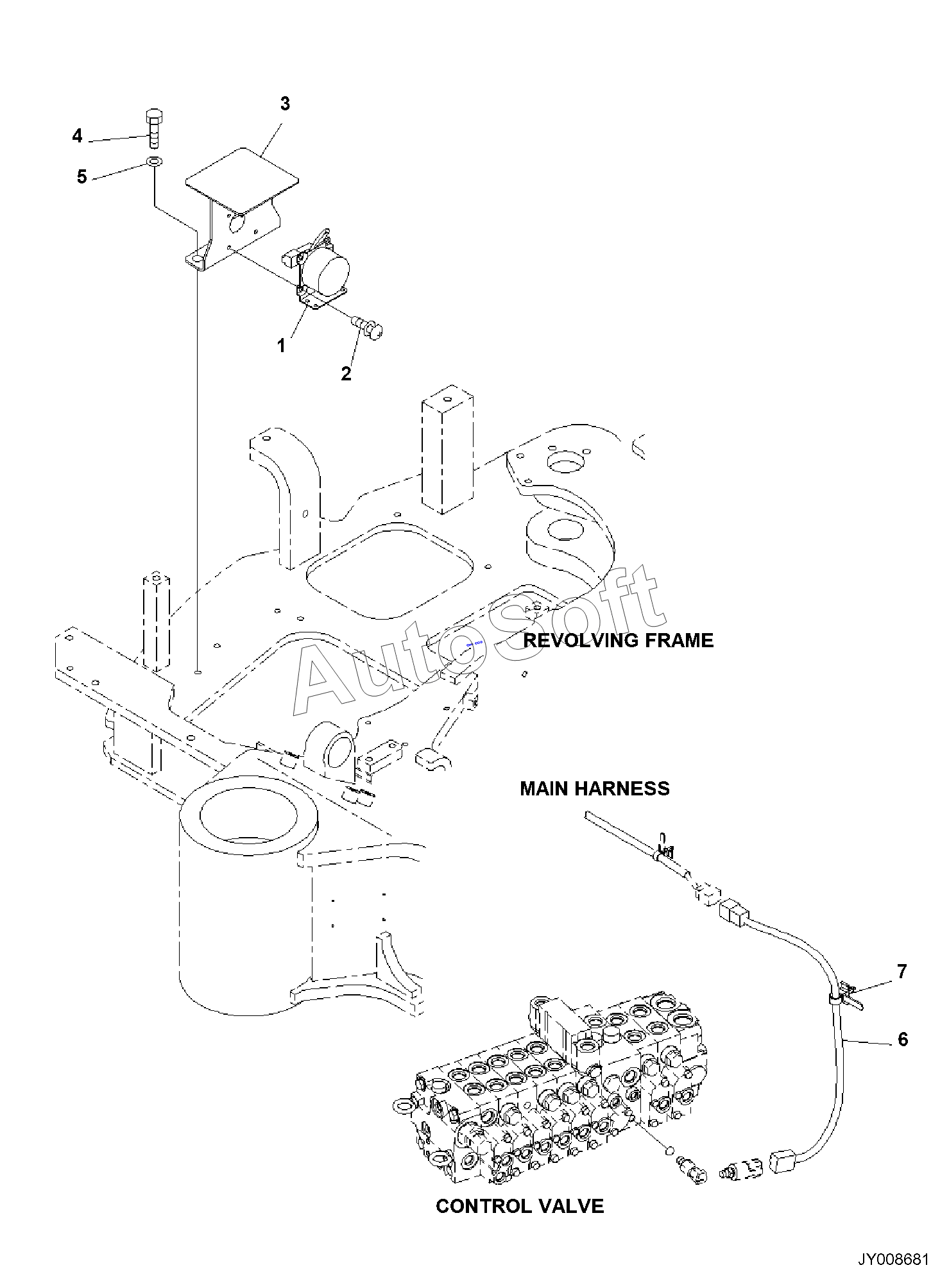 3
4
5
1
2
AutoSoft
REVOLVING FRAME
MAIN HARNESS
7
6
CONTROL VALVE
JY008681