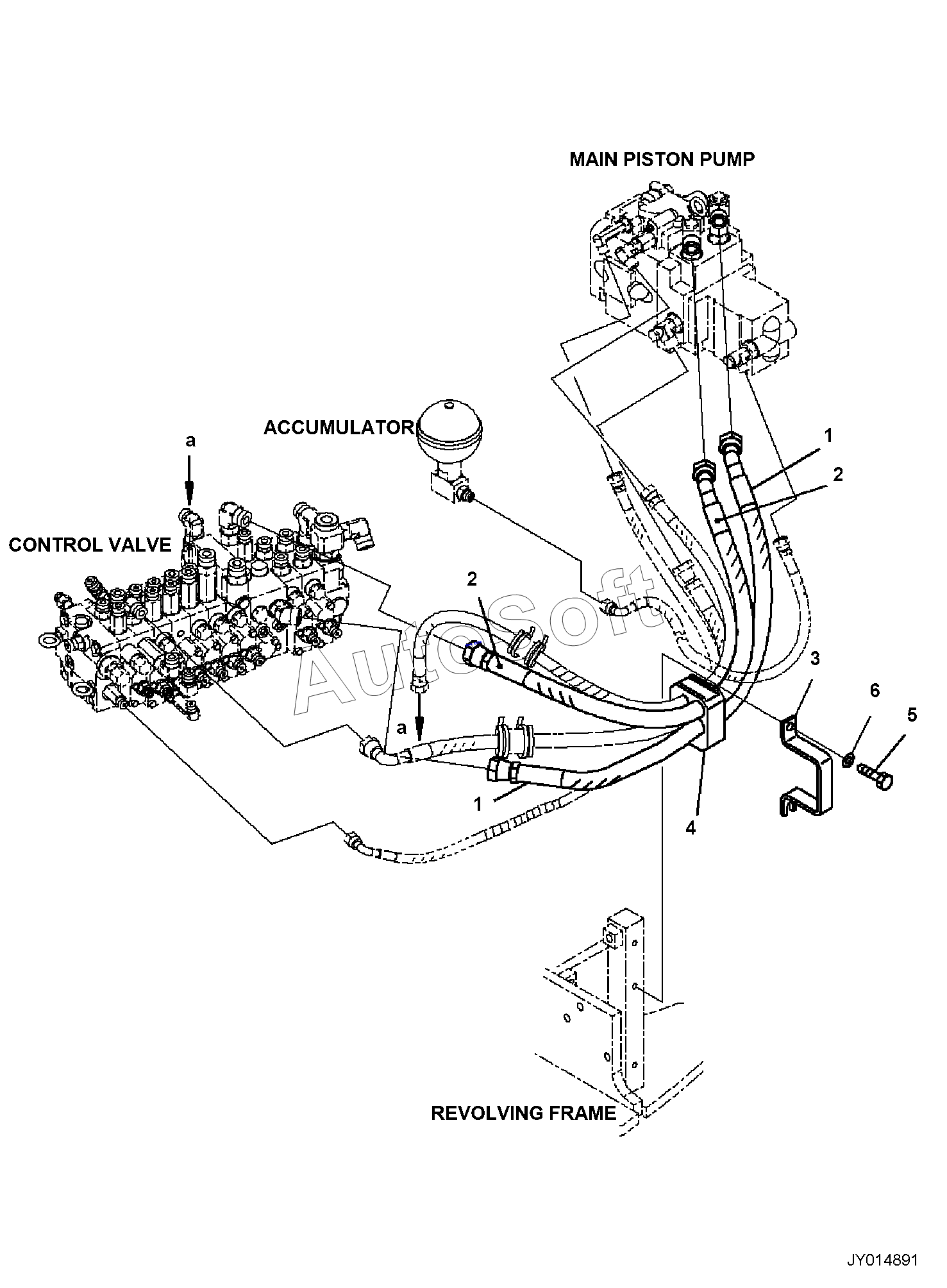 MAIN PISTON PUMP

ACCUMULATOR

a

CONTROL VALVE

1

2

2

AutoSoft

3

6

5

a

1

4

REVOLVING FRAME

JY014891