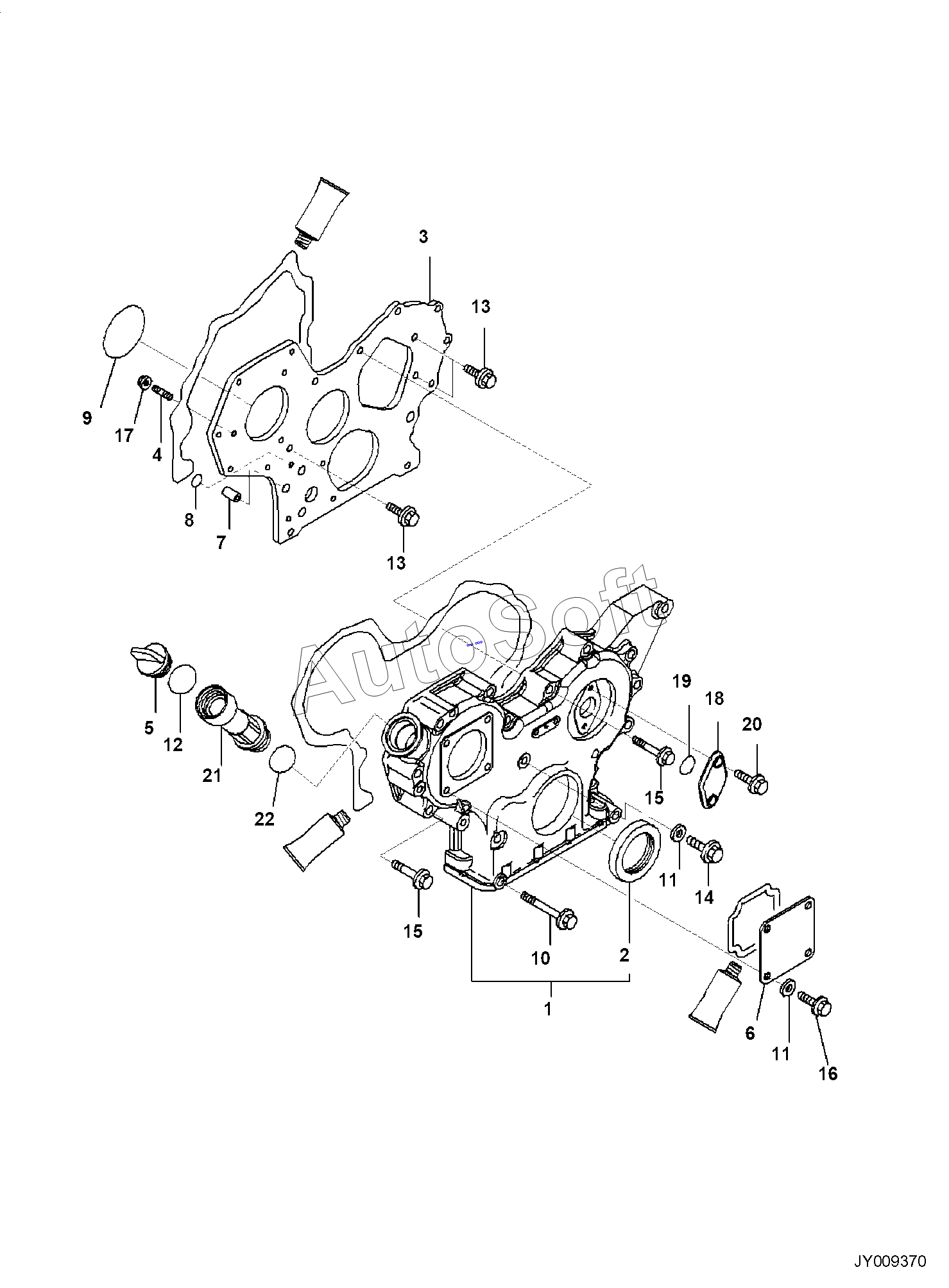 3
13
9
17
4
8
7
13
AutoSoft
5
12
21
22
19
18
20
15
11
14
15
10
2
1
6
11
16
JY009370