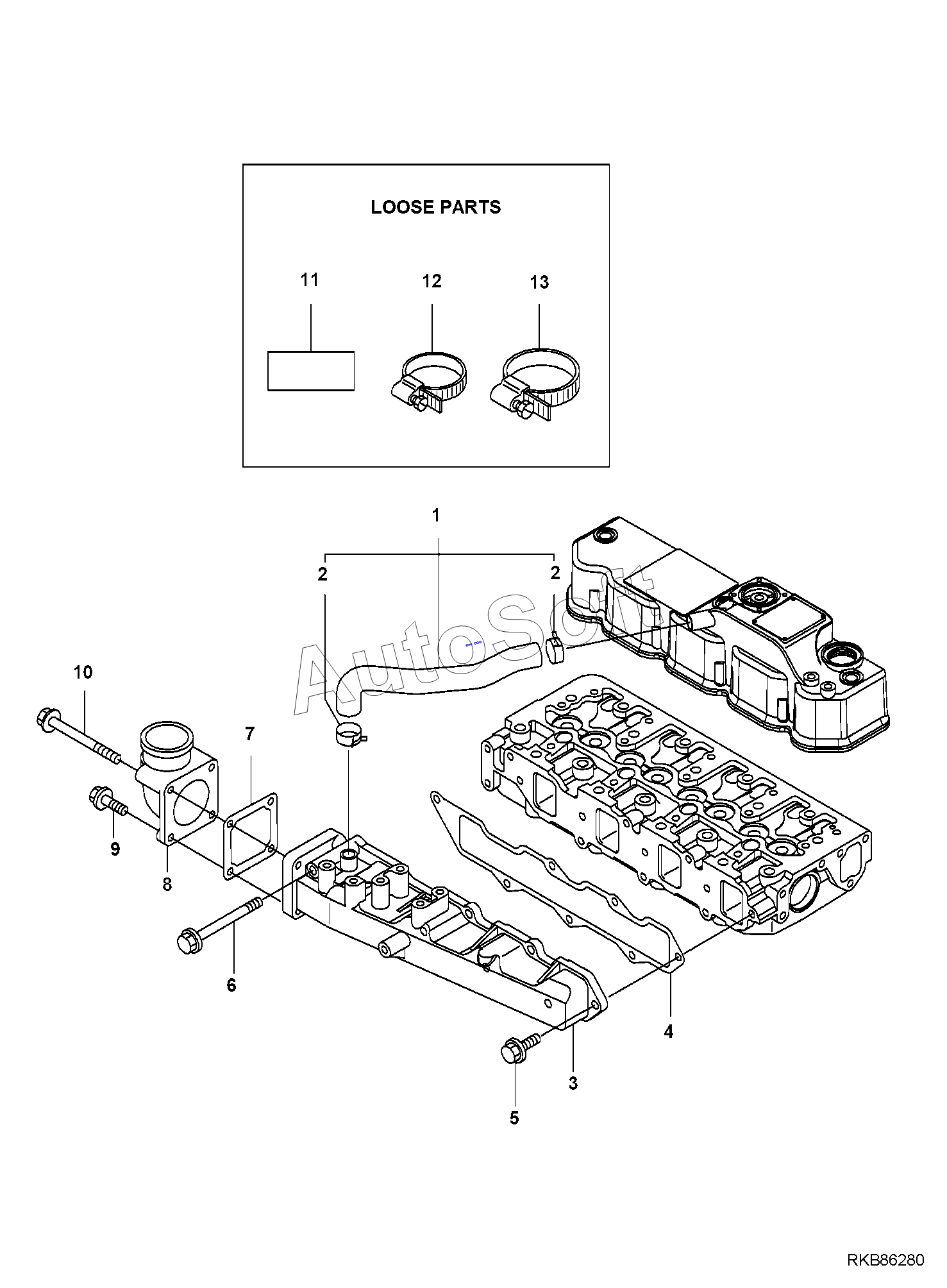 LOOSE PARTS

11

12

13

1

2

2

AutoSoft

10

7

9

8

6

4

3

5

RKB86280