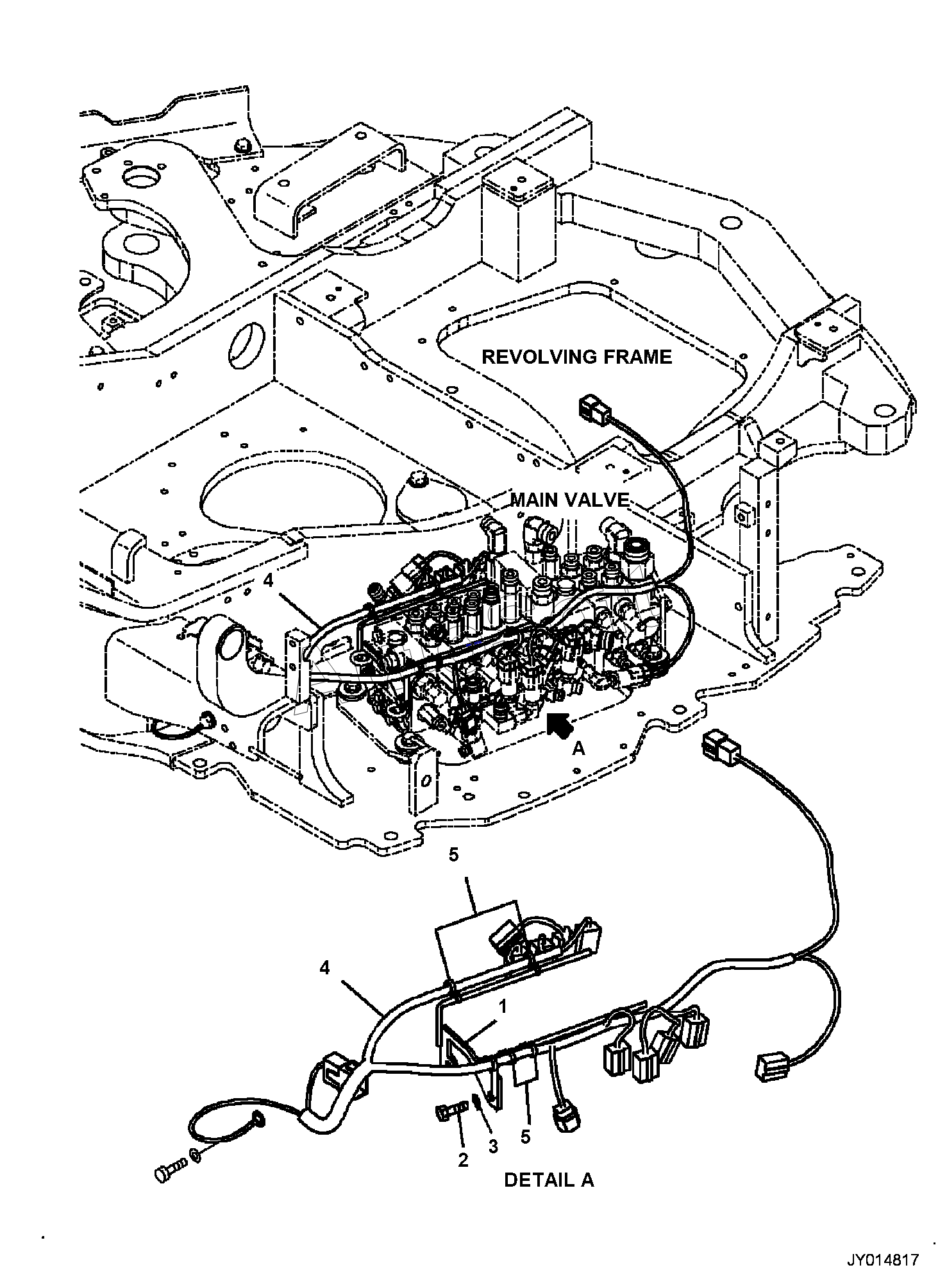 REVOLVING FRAME

MAIN VALVE

4

A

5

4

1

2

3

5

DETAIL A

JY014817