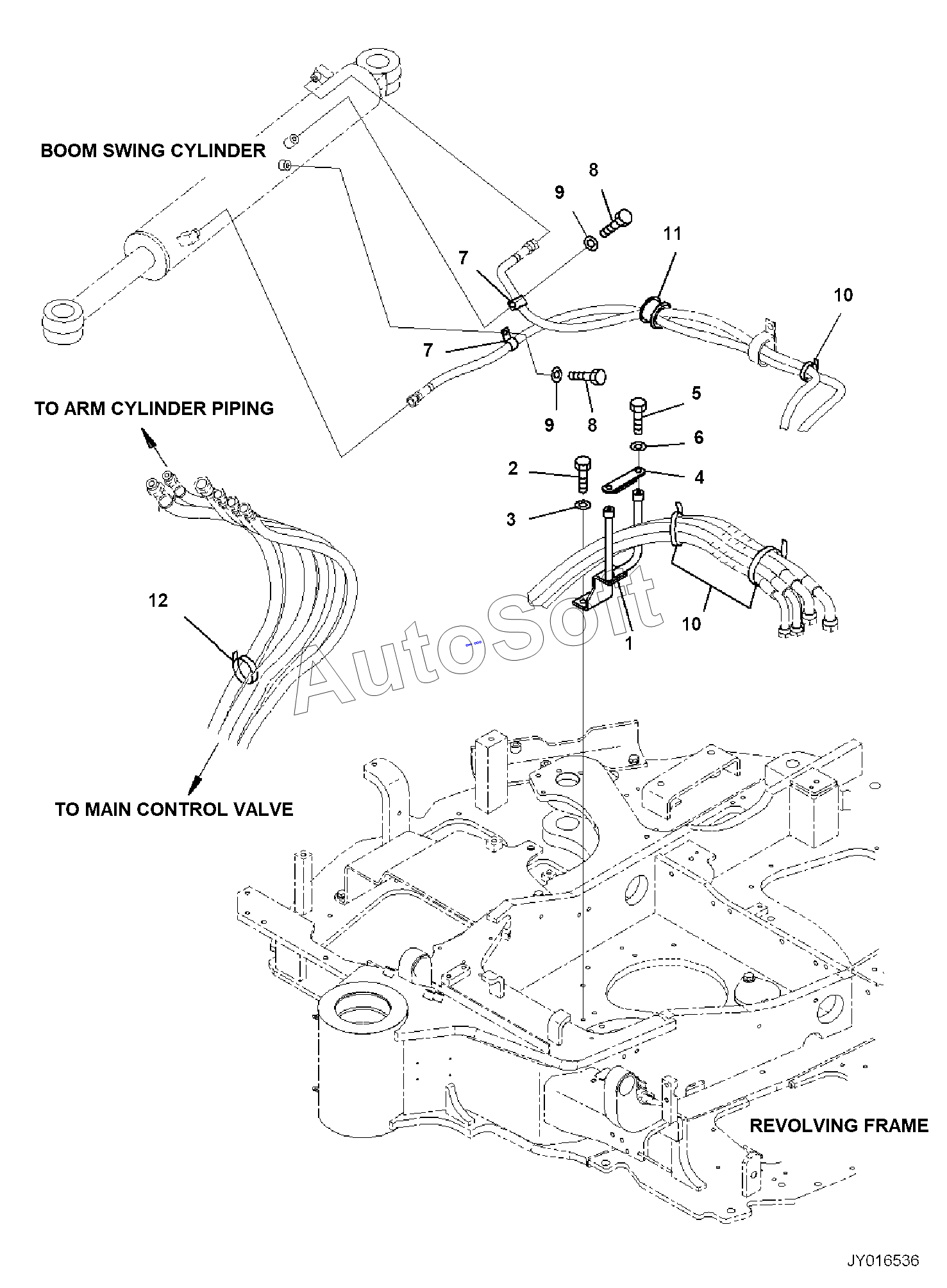 BOOM SWING CYLINDER

8

9

11

7

10

7

9

8

5

TO ARM CYLINDER PIPING

6

2

4

3

12

AutoSoft

10

1

TO MAIN CONTROL VALVE

REVOLVING FRAME

JY016536