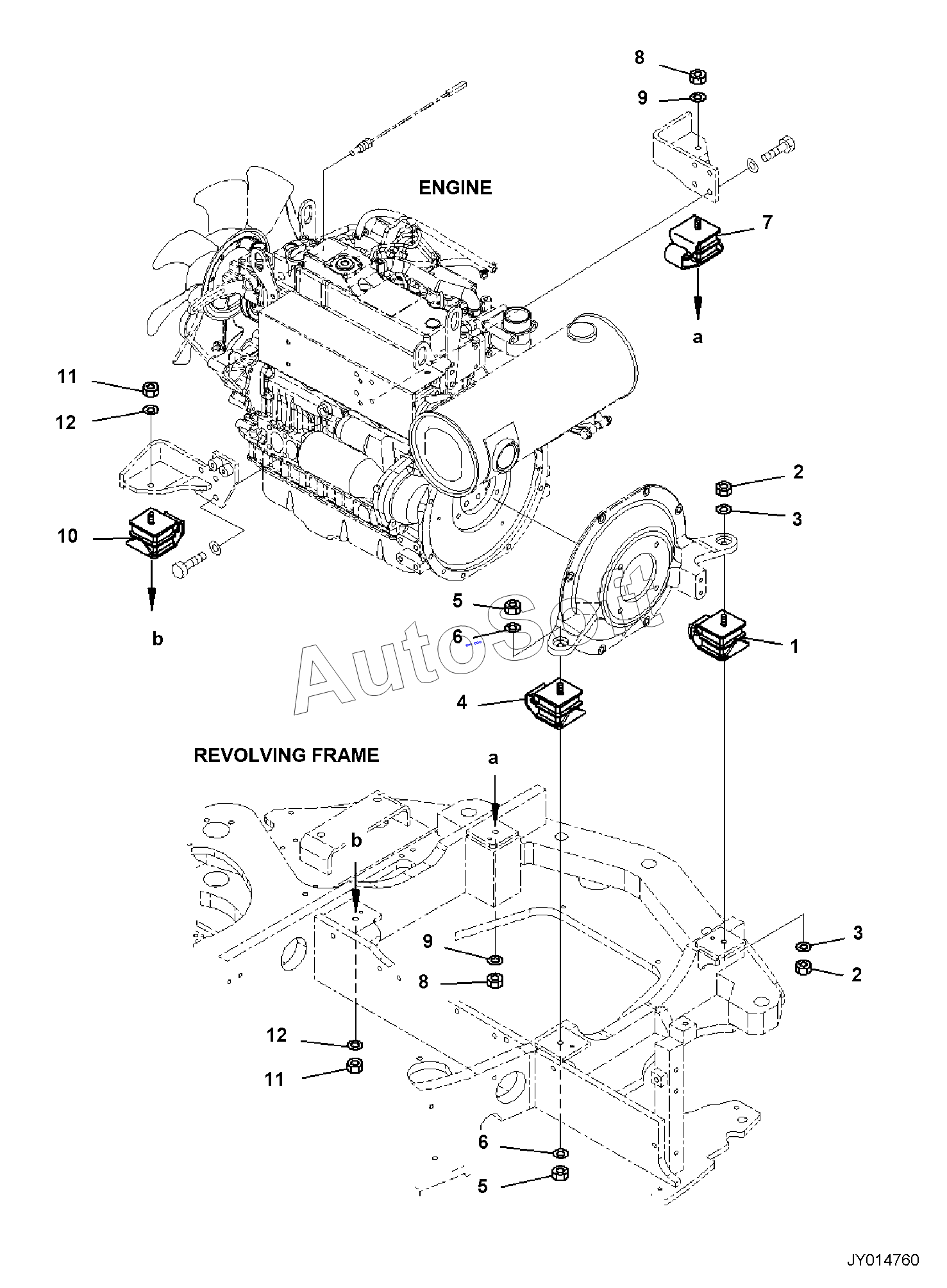 8
9
ENGINE
7
a
11
12
10
b
2
3
5
6
1
4
AutoSoft
REVOLVING FRAME
a
b
9
8
3
2
12
11
6
5
JY014760