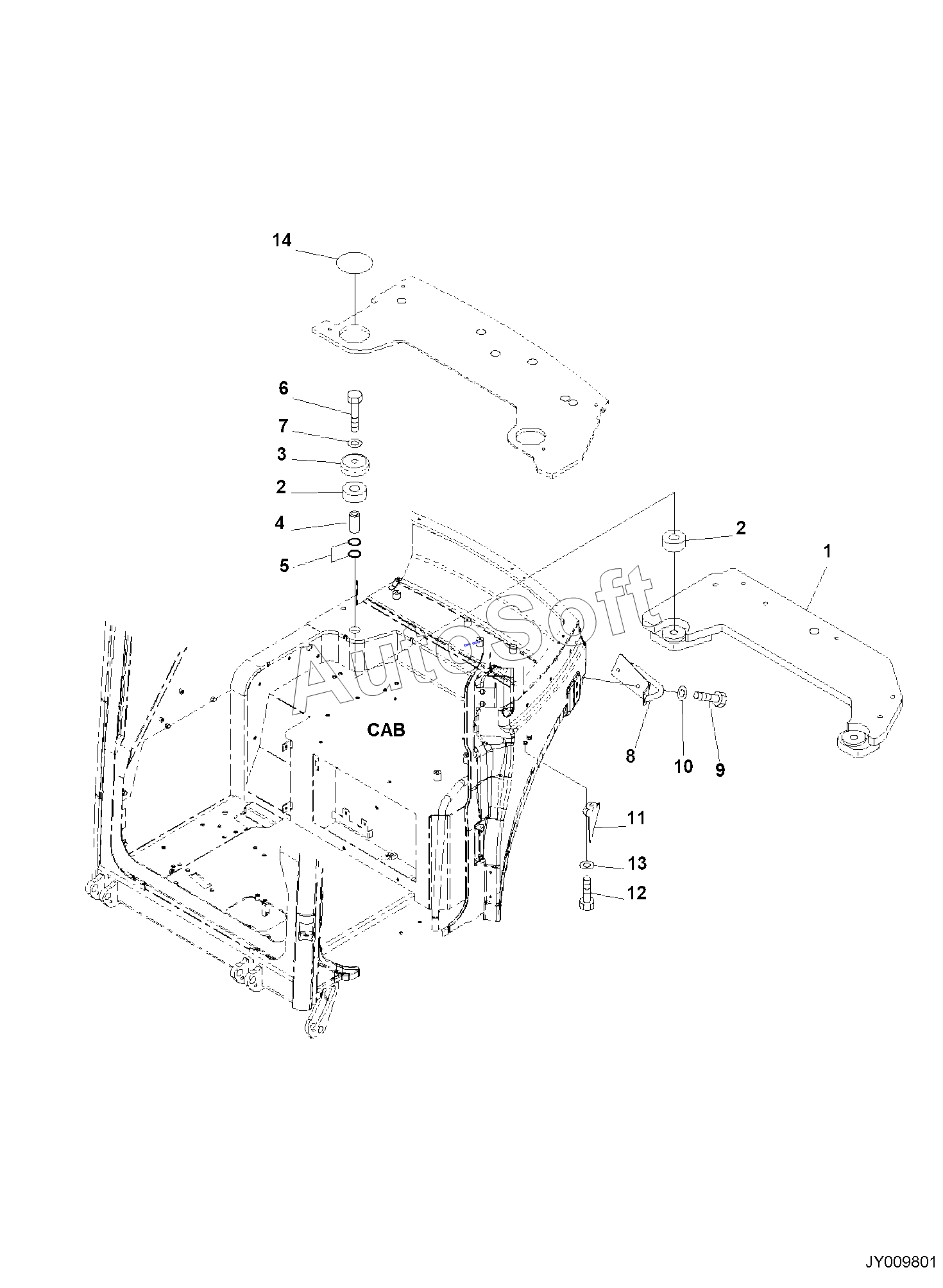 14

6

7

3

2

4

5

2

1

AutoSoft

CAB

8

10

9

11

13

12

JY009801