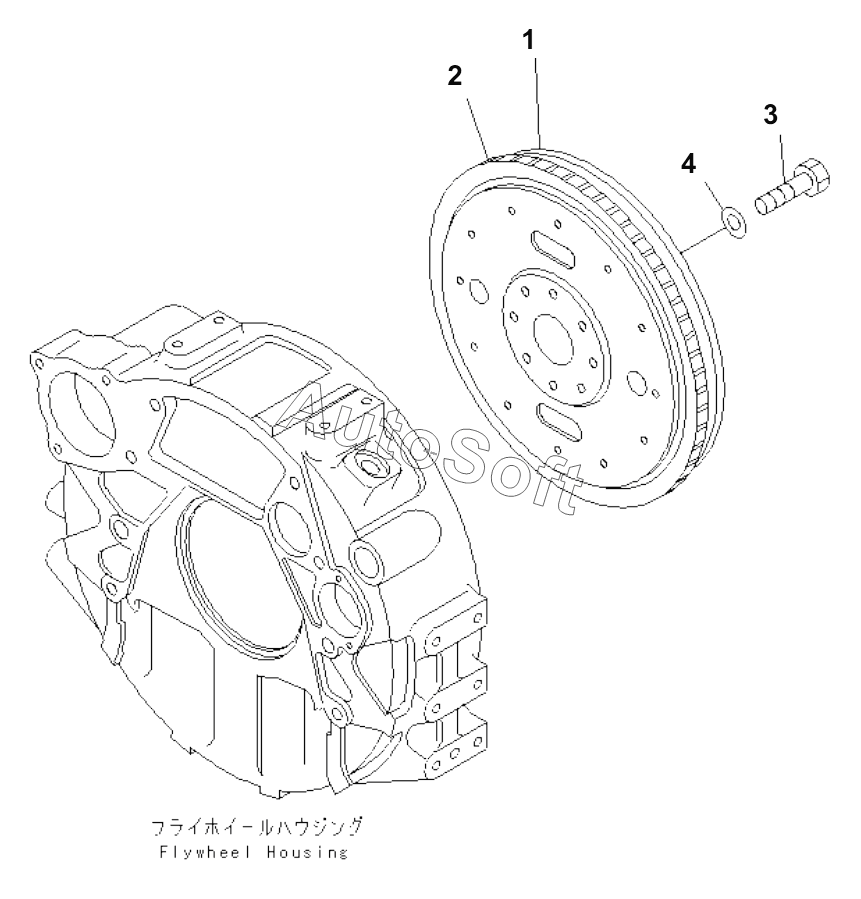 1
2
3
4
AutoSoft
フライホイールハウジング
Flywheel Housing