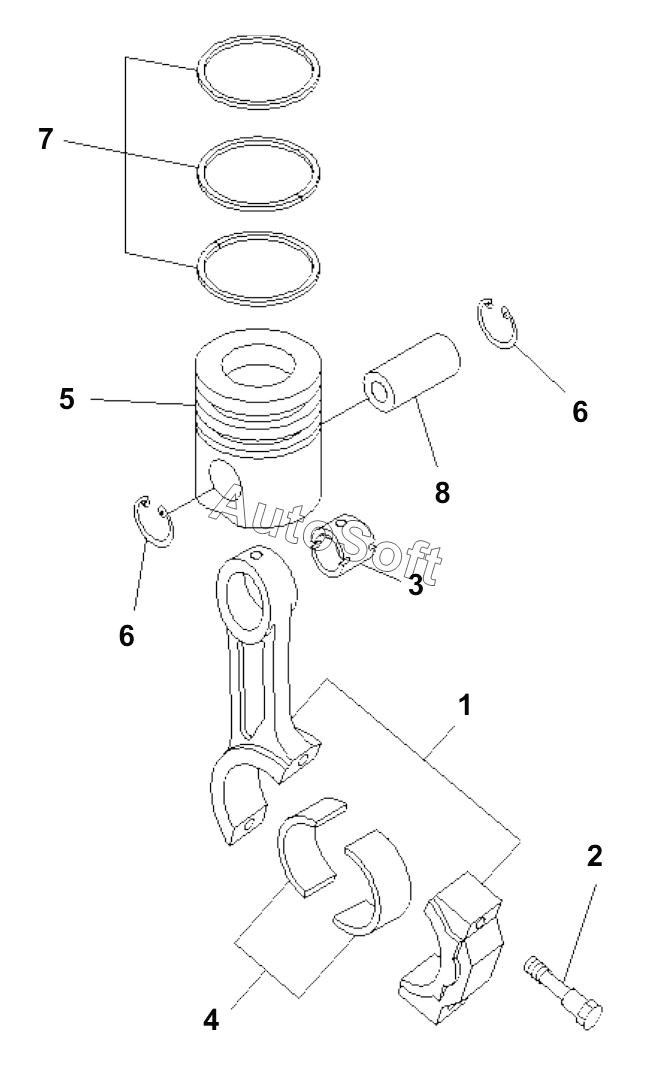 7

5

6

8

AutoSoft

3

6

1

2

4