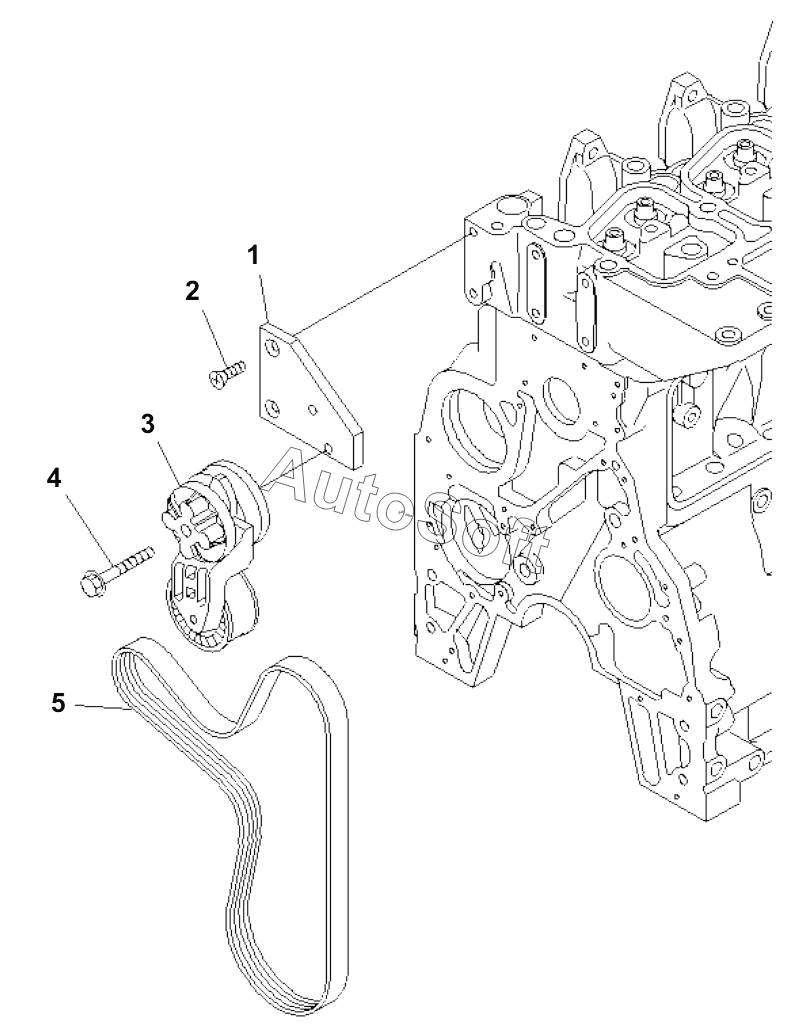 1
2
3
4
5
AutoSoft